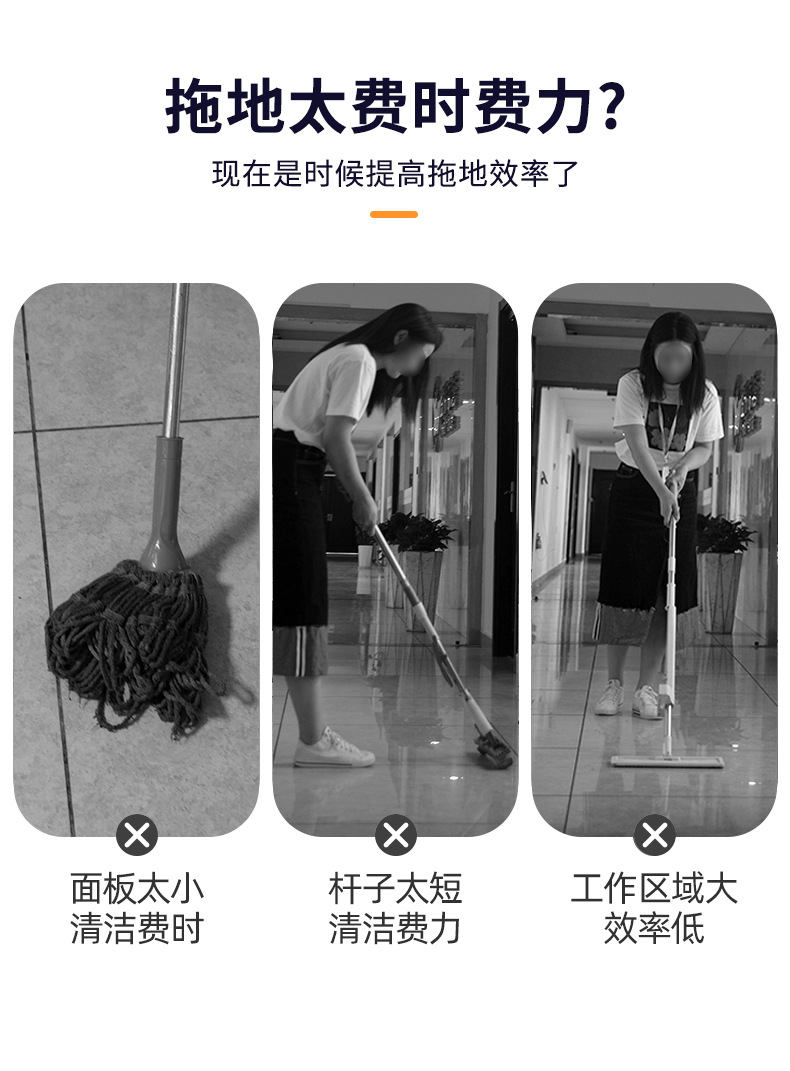 拖地太费时费力?

现在是时候提高拖地效率了

面板太小
清洁费时

杆子太短
清洁费力

工作区域大
效率低