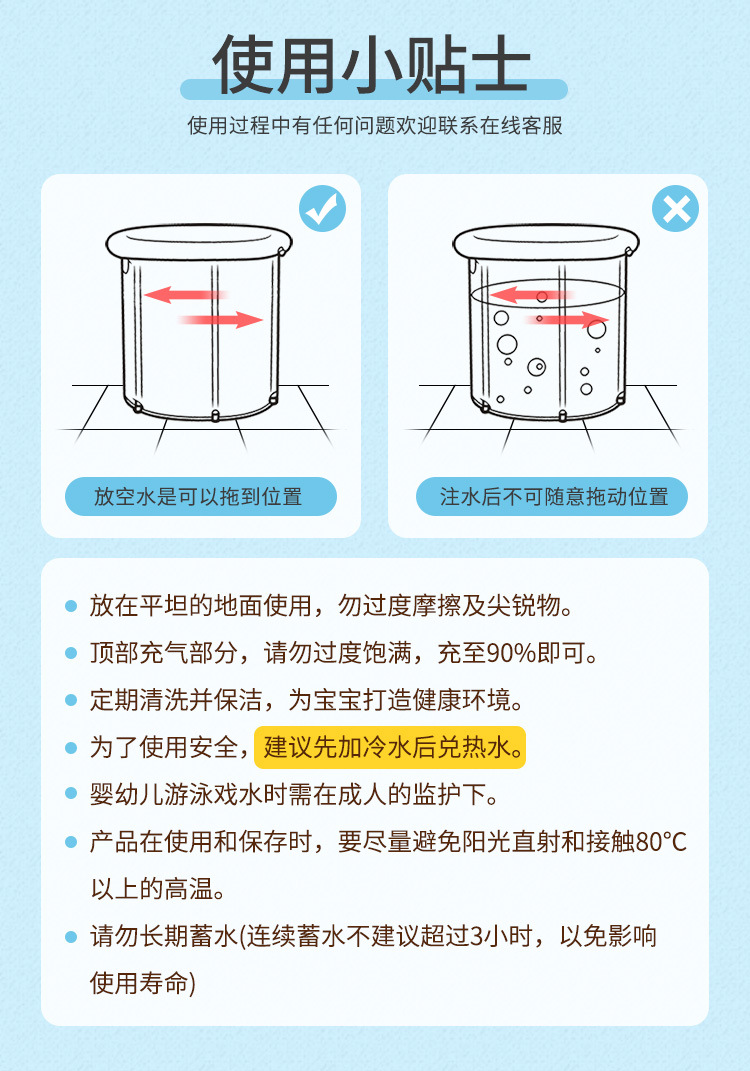 使用小贴士

使用过程中有任何问题欢迎联系在线客服

放空水是可以拖到位置

注水后不可随意拖动位置

- 放在平坦的地面使用，勿过度摩擦及尖锐物。
- 顶部充气部分，请勿过度饱满，充至90%即可。
- 定期清洗并保洁，为宝宝打造健康环境。
- 为了使用安全，建议先加冷水后兑热水。
- 婴幼儿游泳戏水时需在成人的监护下。
- 产品在使用和保存时，要尽量避免阳光直射和接触80℃以上的高温。
- 请勿长期蓄水(连续蓄水不建议超过3小时，以免影响使用寿命)