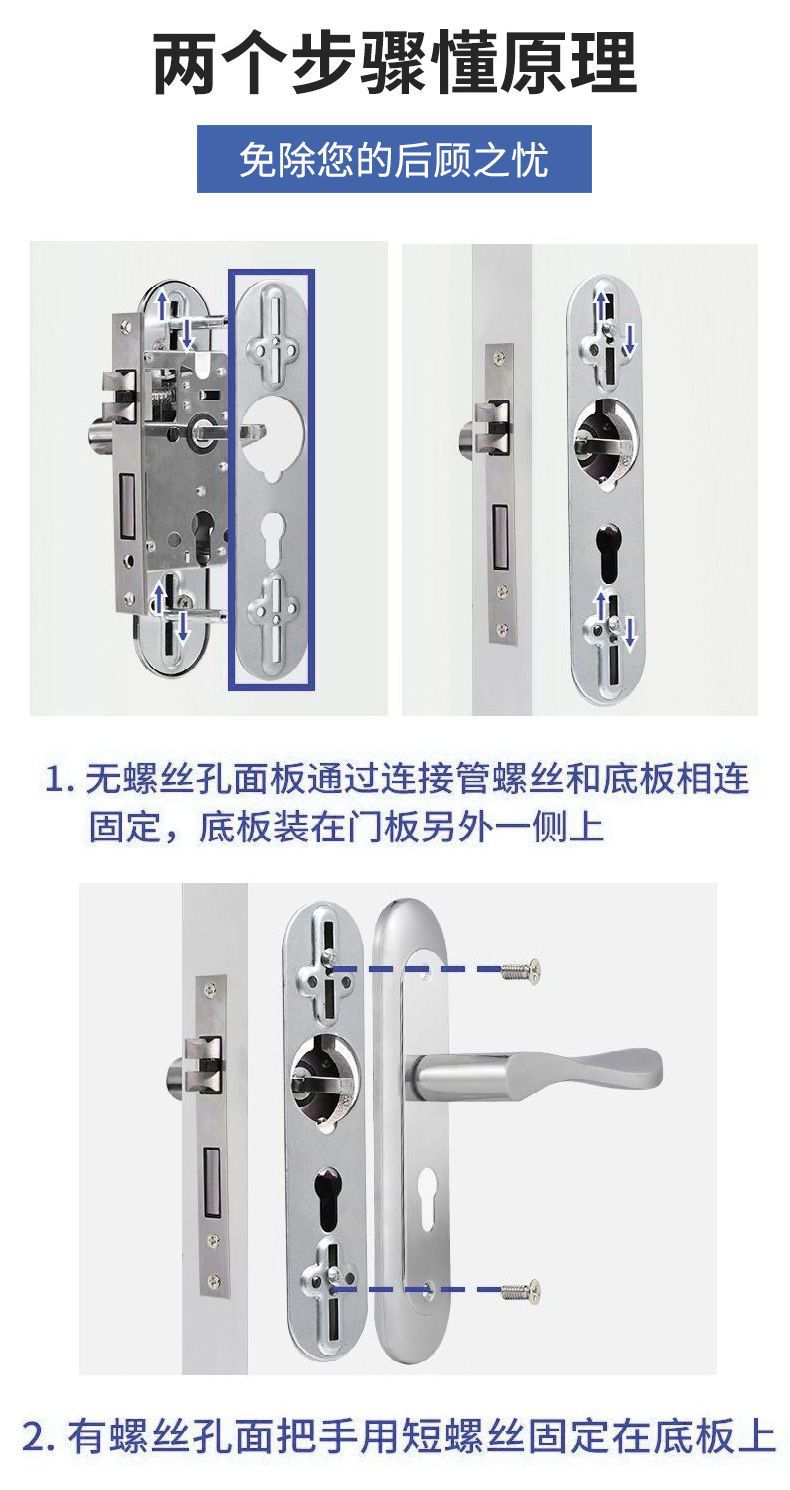 两个步骤懂原理

免除您的后顾之忧

1. 无螺丝孔面板通过连接管螺丝和底板相连固定，底板装在门板另外一侧上

2. 有螺丝孔面把手用短螺丝固定在底板上