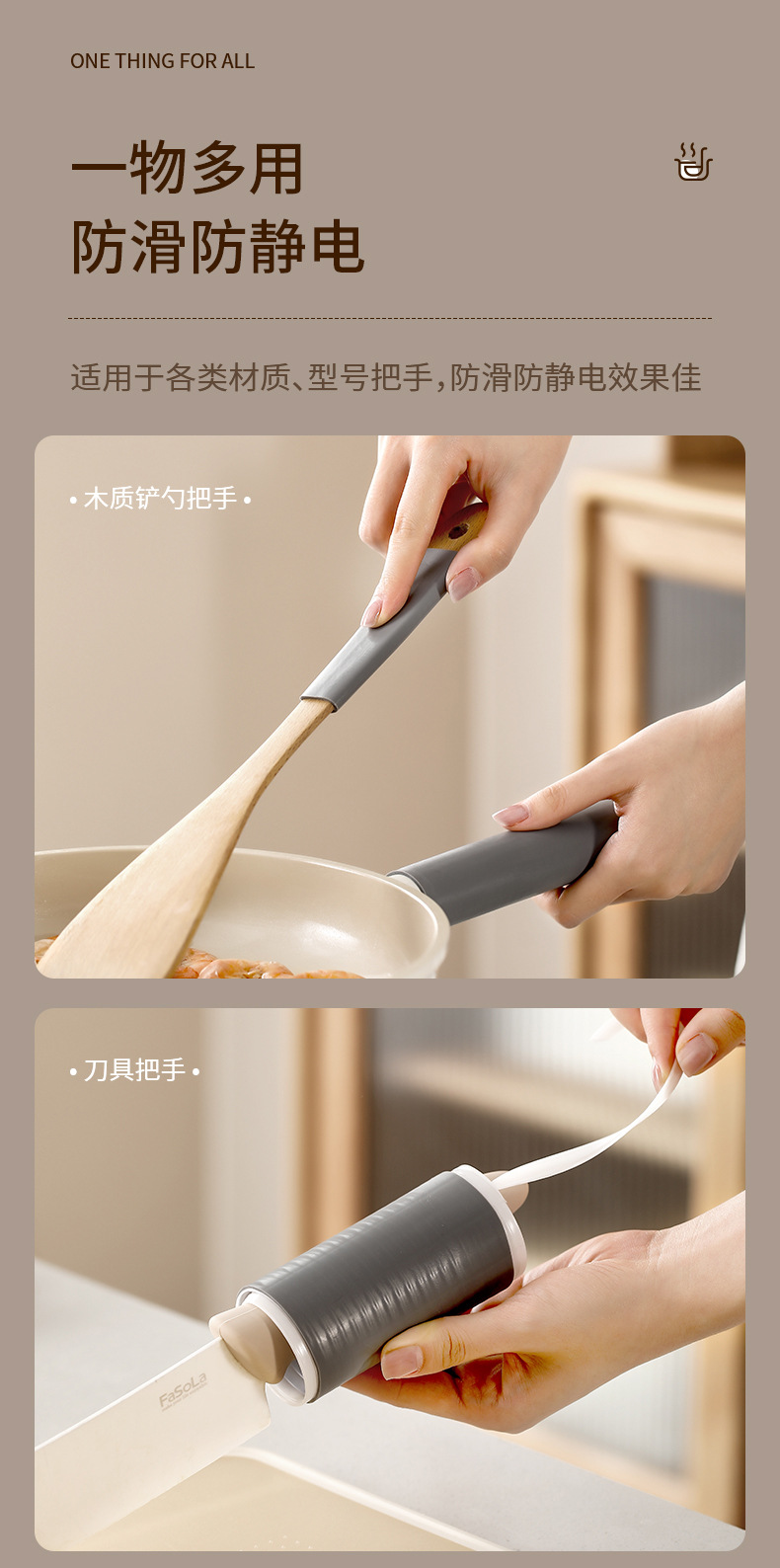 ONE THING FOR ALL

一物多用
防滑防静电

适用于各类材质、型号把手，防滑防静电效果佳

• 木质铲勺把手 •

• 刀具把手 •

FaSoLa