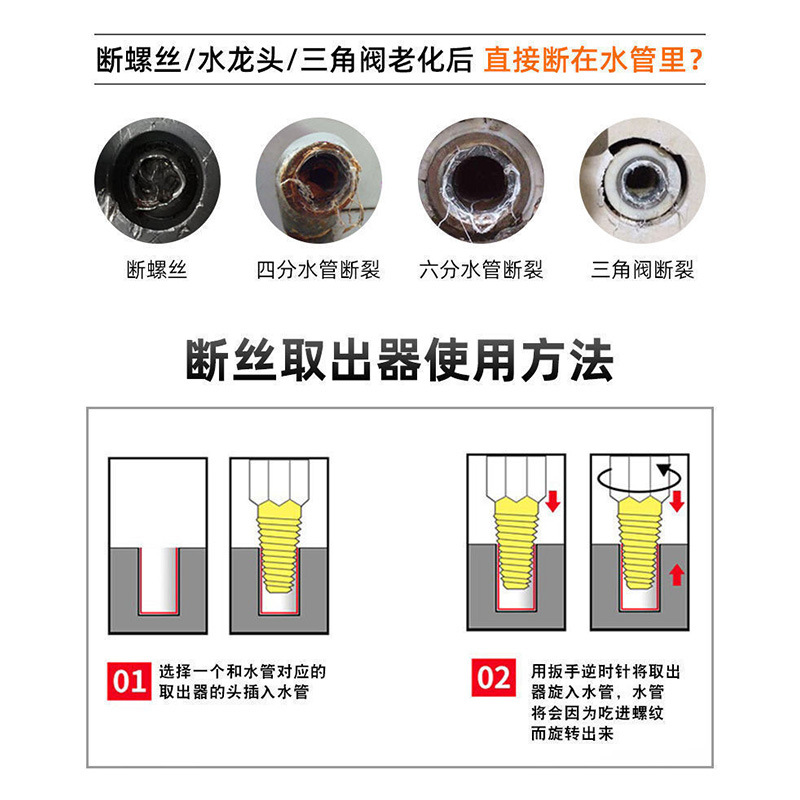 断螺丝/水龙头/三角阀老化后 直接断在水管里?

断螺丝

四分水管断裂

六分水管断裂

三角阀断裂

断丝取出器使用方法

01 选择一个和水管对应的取出器的头插入水管

02 用扳手逆时针将取出器旋入水管，水管将会因为吃进螺纹而旋转出来