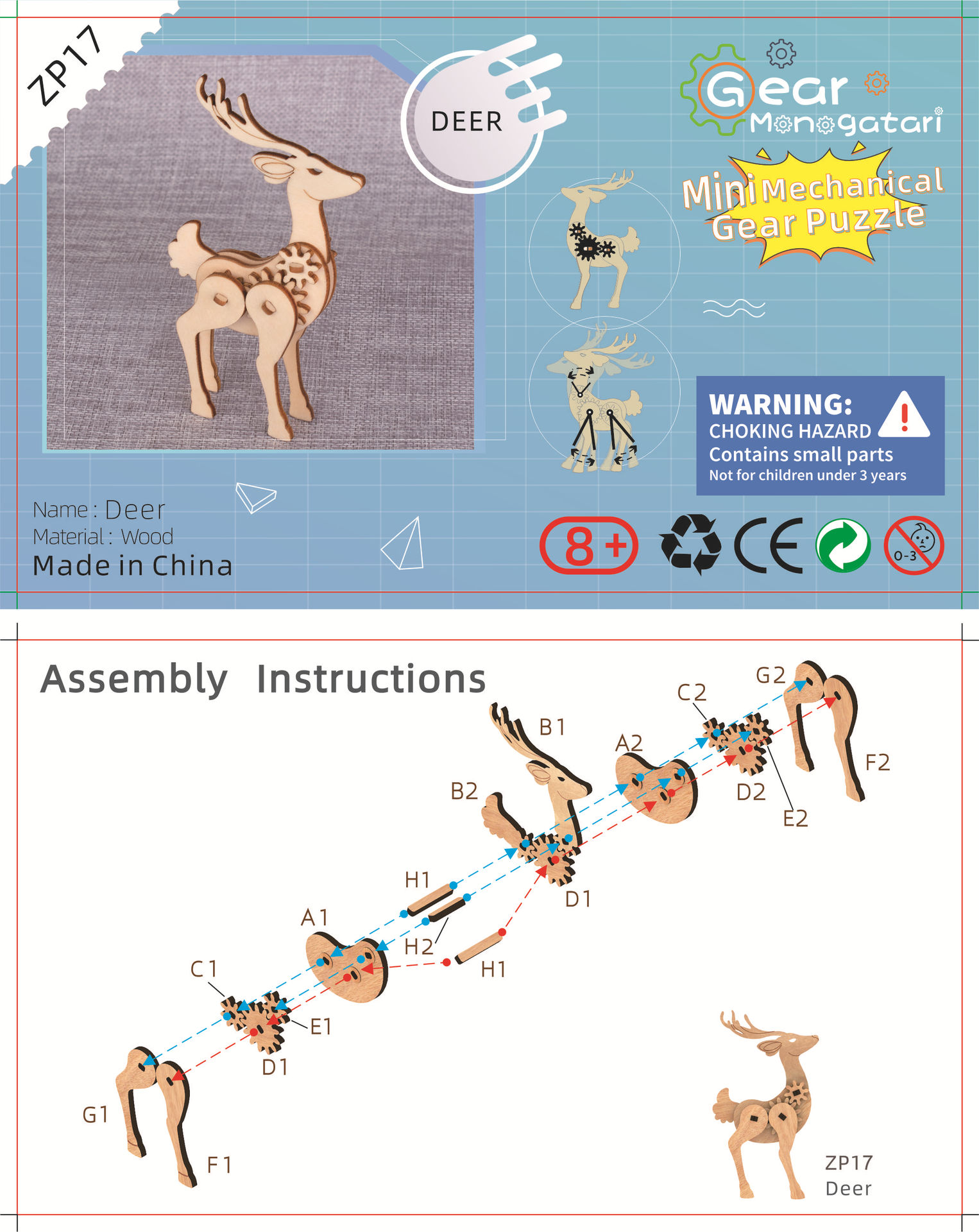 ZP17

DEER

Gear Monogatari

Mini Mechanical Gear Puzzle

WARNING:
CHOKING HAZARD
Contains small parts
Not for children under 3 years

Name : Deer
Material : Wood
Made in China

8+

CE

0-3

Assembly Instructions

G2
C2
B1
A2
F2
B2
D2
E2
H1
D1
A1
H2
H1
C1
E1
D1
G1
F1

ZP17
Deer