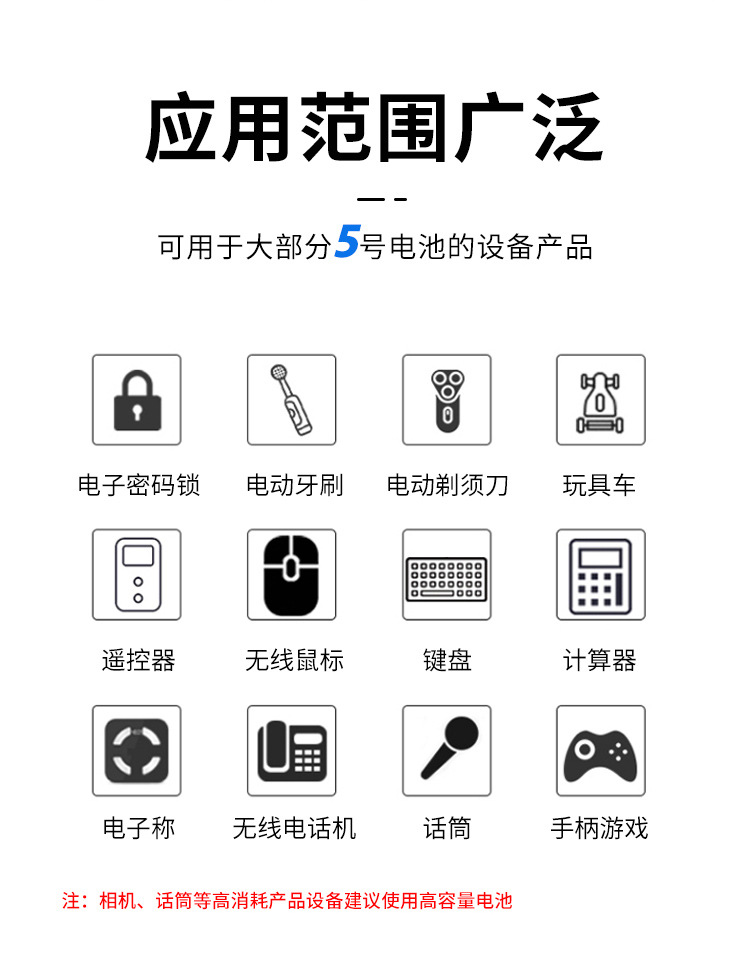 应用范围广泛

可用于大部分5号电池的设备产品

电子密码锁

电动牙刷

电动剃须刀

玩具车

遥控器

无线鼠标

键盘

计算器

电子称

无线电话机

话筒

手柄游戏

注：相机、话筒等高消耗产品设备建议使用高容量电池