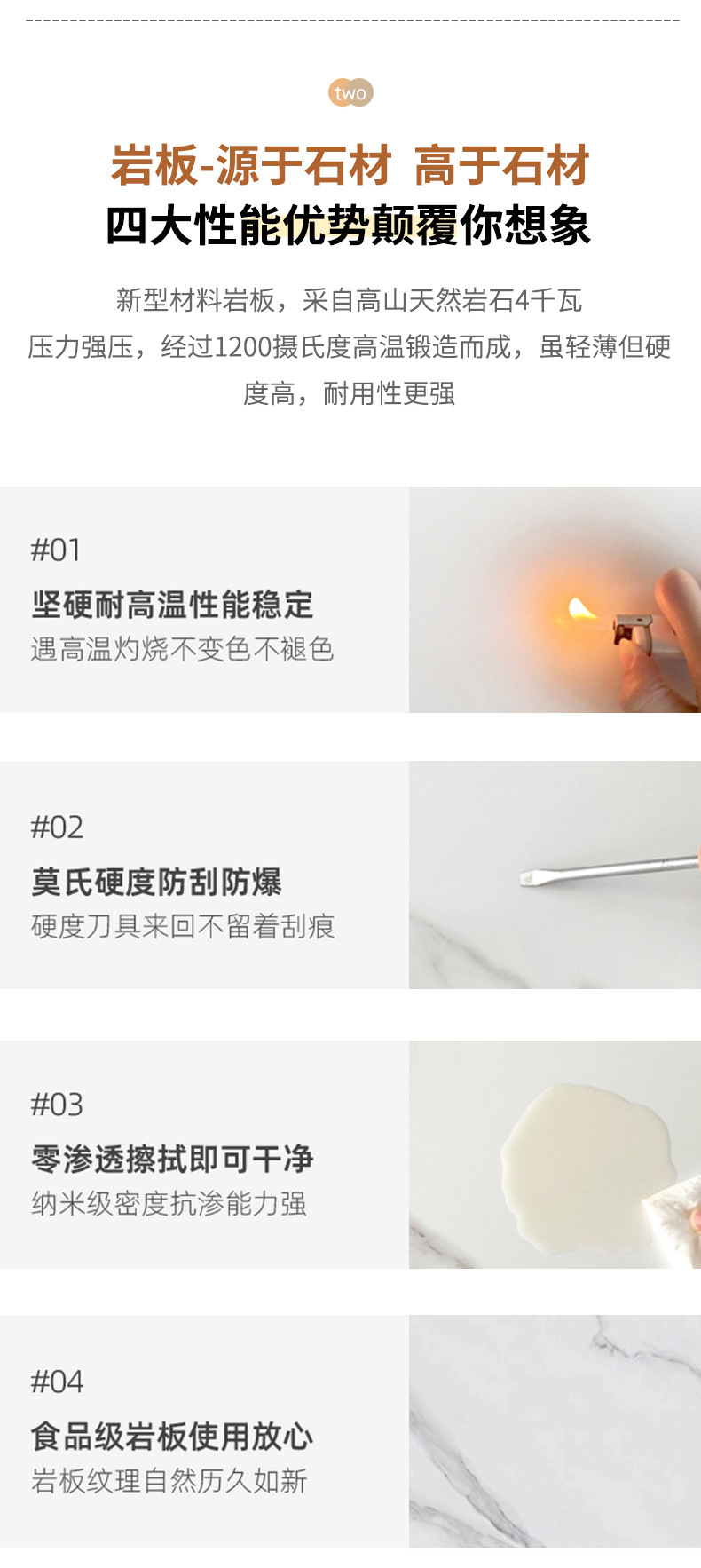 two

岩板-源于石材 高于石材

四大性能优势颠覆你想象

新型材料岩板，采自高山天然岩石4千瓦压力强压，经过1200摄氏度高温锻造而成，虽轻薄但硬度高，耐用性更强

#01

坚硬耐高温性能稳定

遇高温灼烧不变色不褪色

#02

莫氏硬度防刮防爆

硬度刀具来回不留着刮痕

#03

零渗透擦拭即可干净

纳米级密度抗渗能力强

#04

食品级岩板使用放心

岩板纹理自然历久如新