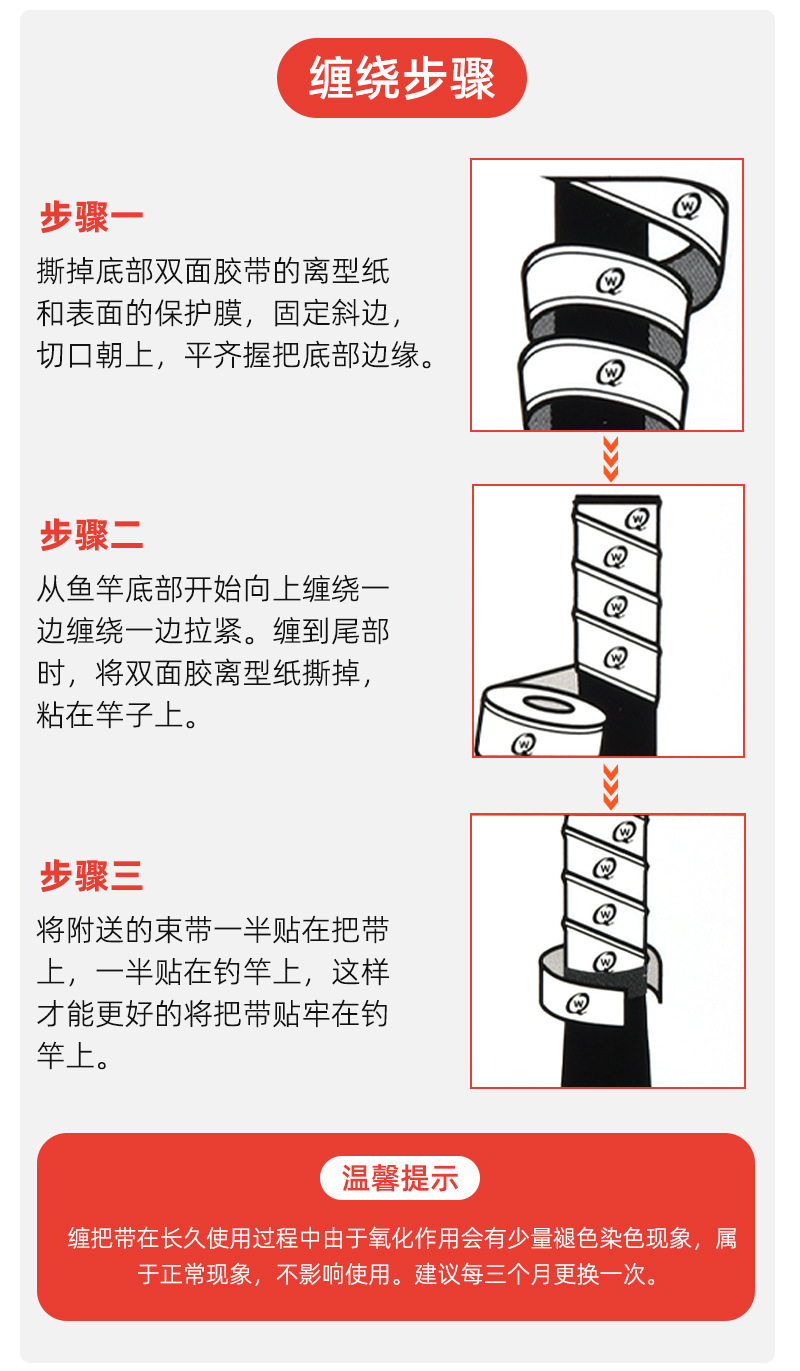 缠绕步骤

步骤一
撕掉底部双面胶带的离型纸和表面的保护膜，固定斜边，切口朝上，平齐握把底部边缘。

步骤二
从鱼竿底部开始向上缠绕一边缠绕一边拉紧。缠到尾部时，将双面胶离型纸撕掉，粘在竿子上。

步骤三
将附送的束带一半贴在把带上，一半贴在钓竿上，这样才能更好的将把带贴牢在钓竿上。

温馨提示
缠把带在长久使用过程中由于氧化作用会有少量褪色染色现象，属于正常现象，不影响使用。建议每三个月更换一次。