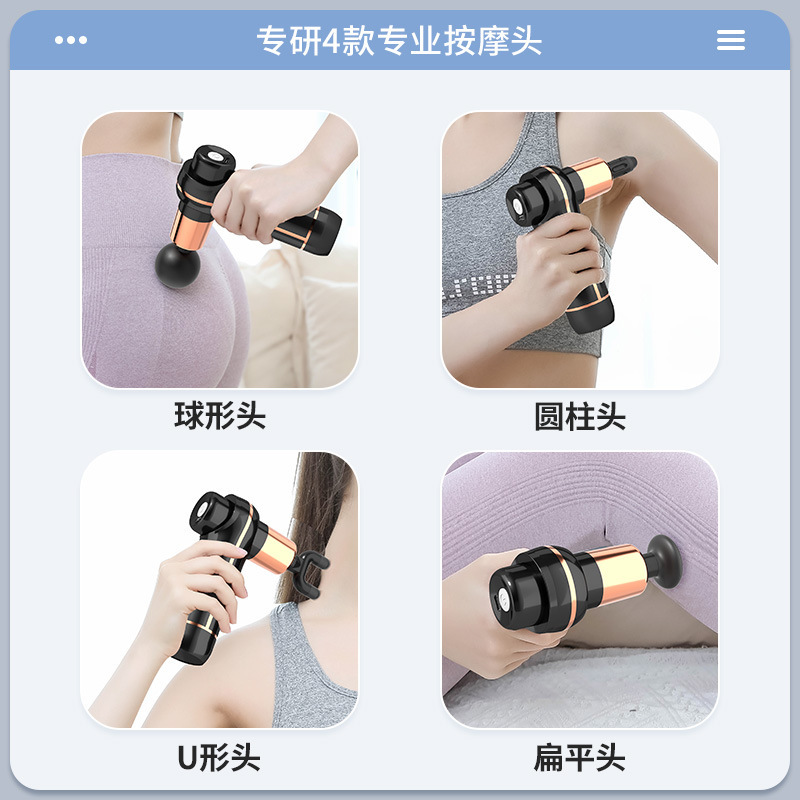 专研4款专业按摩头

球形头

圆柱头

U形头

扁平头