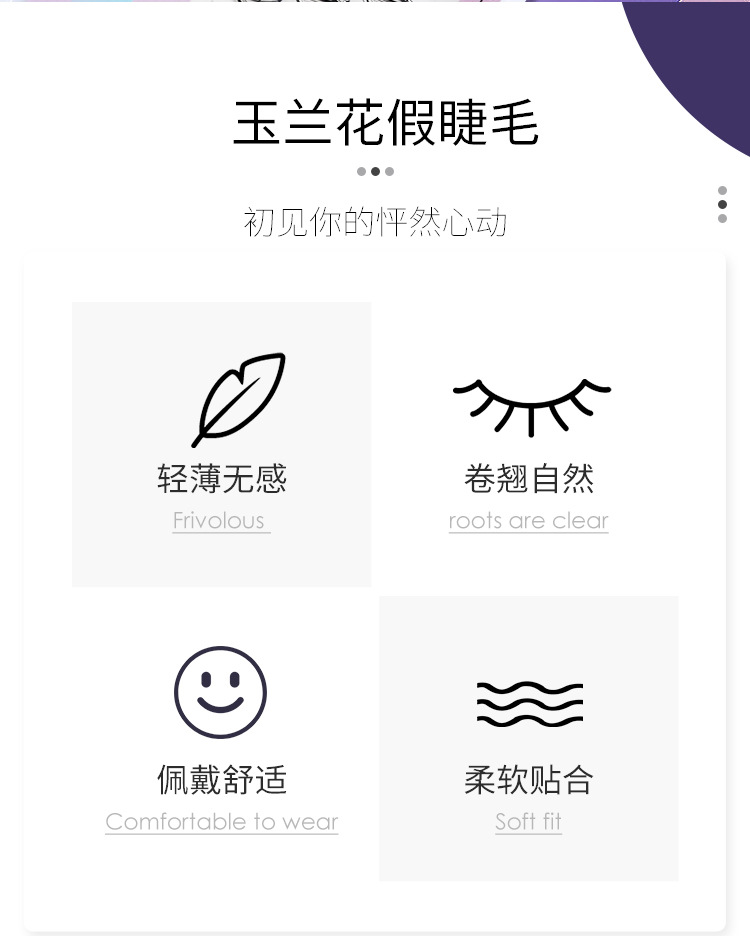 玉兰花假睫毛

初见你的怦然心动

轻薄无感
Frivolous

卷翘自然
roots are clear

佩戴舒适
Comfortable to wear

柔软贴合
Soft fit