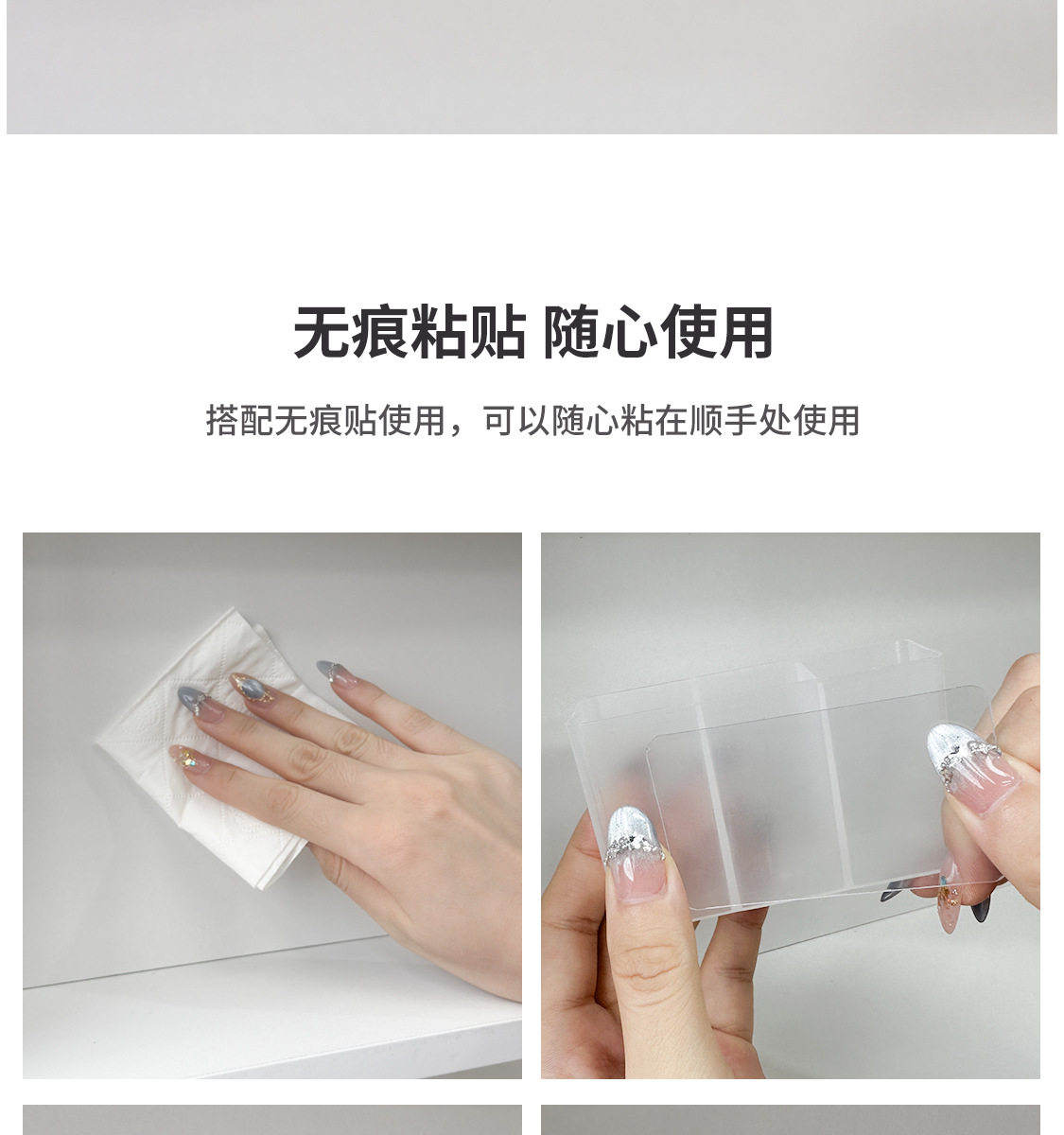 无痕粘贴 随心使用

搭配无痕贴使用，可以随心粘在顺手处使用