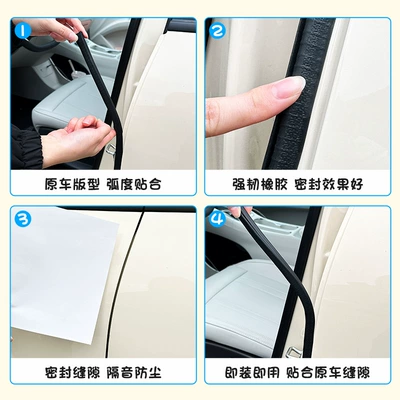 1
原车版型 弧度贴合

2
强韧橡胶 密封效果好

3
密封缝隙 隔音防尘

4
即装即用 贴合原车缝隙