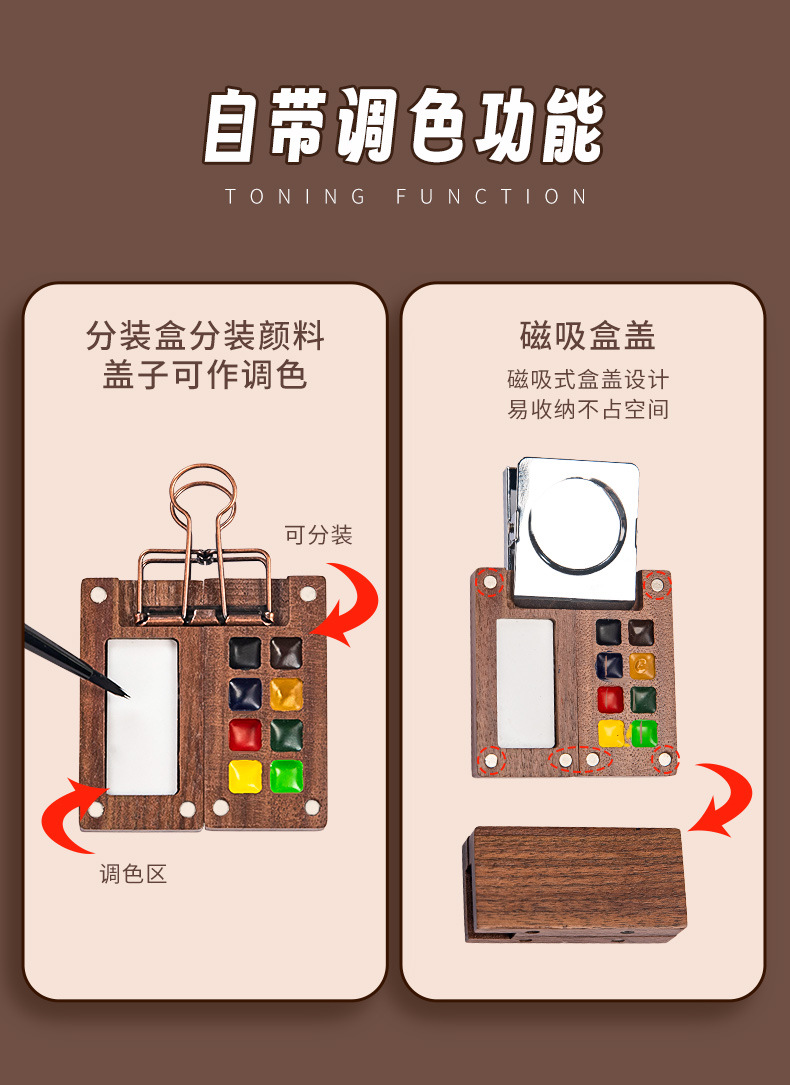 自带调色功能
TONING FUNCTION

分装盒分装颜料
盖子可作调色

可分装

调色区

磁吸盒盖
磁吸式盒盖设计
易收纳不占空间