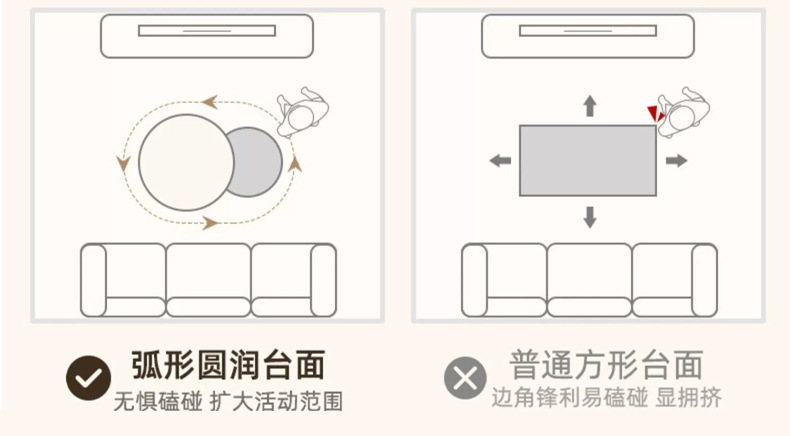 弧形圆润台面
无惧磕碰 扩大活动范围

普通方形台面
边角锋利易磕碰 显拥挤