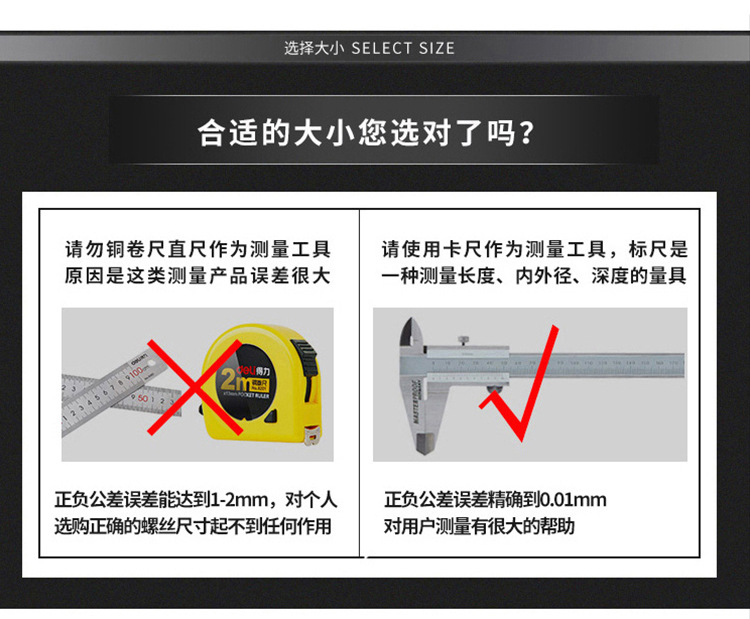 选择大小 SELECT SIZE

合适的大小您选对了吗？

请勿铜卷尺直尺作为测量工具
原因是这类测量产品误差很大

deli 得力
2m
钢卷尺
POCKET RULER

正负公差误差能达到1-2mm，对个人选购正确的螺丝尺寸起不到任何作用

请使用卡尺作为测量工具，标尺是一种测量长度、内外径、深度的量具

MASTERPROOF

正负公差误差精确到0.01mm
对用户测量有很大的帮助