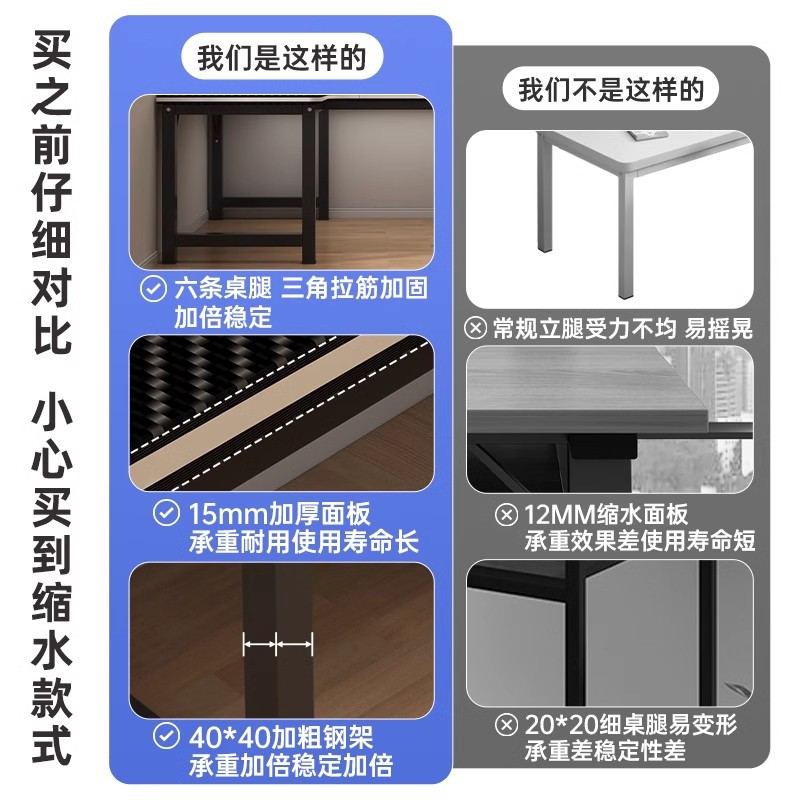 买之前仔细对比

小心买到缩水款式

我们是这样的

六条桌腿 三角拉筋加固 加倍稳定

15mm加厚面板 承重耐用使用寿命长

40*40加粗钢架 承重加倍稳定加倍

我们不是这样的

常规立腿受力不均 易摇晃

12MM缩水面板 承重效果差使用寿命短

20*20细桌腿易变形 承重差稳定性差