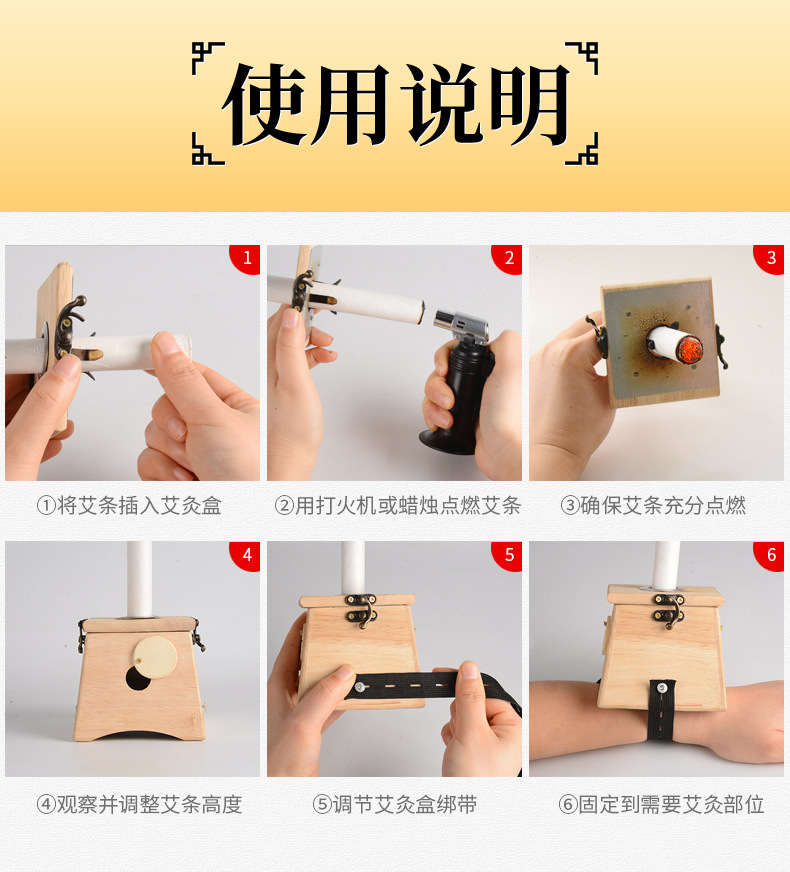 使用说明

1

2

3

①将艾条插入艾灸盒

②用打火机或蜡烛点燃艾条

③确保艾条充分点燃

4

5

6

④观察并调整艾条高度

⑤调节艾灸盒绑带

⑥固定到需要艾灸部位