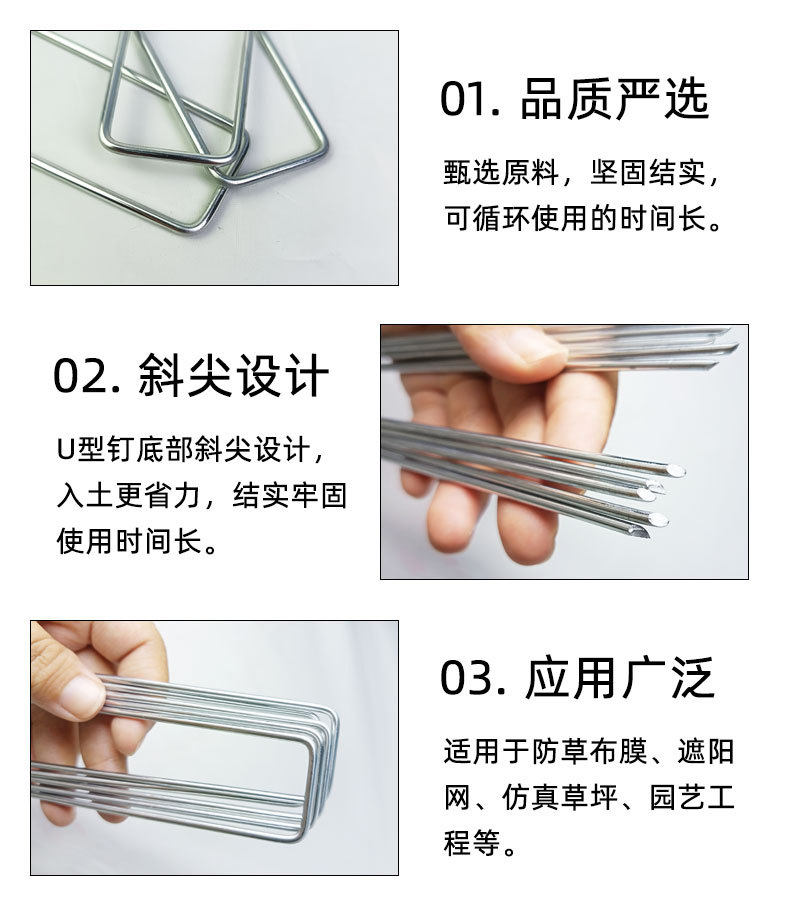 01. 品质严选

甄选原料，坚固结实，可循环使用的时间长。

02. 斜尖设计

U型钉底部斜尖设计，入土更省力，结实牢固使用时间长。

03. 应用广泛

适用于防草布膜、遮阳网、仿真草坪、园艺工程等。