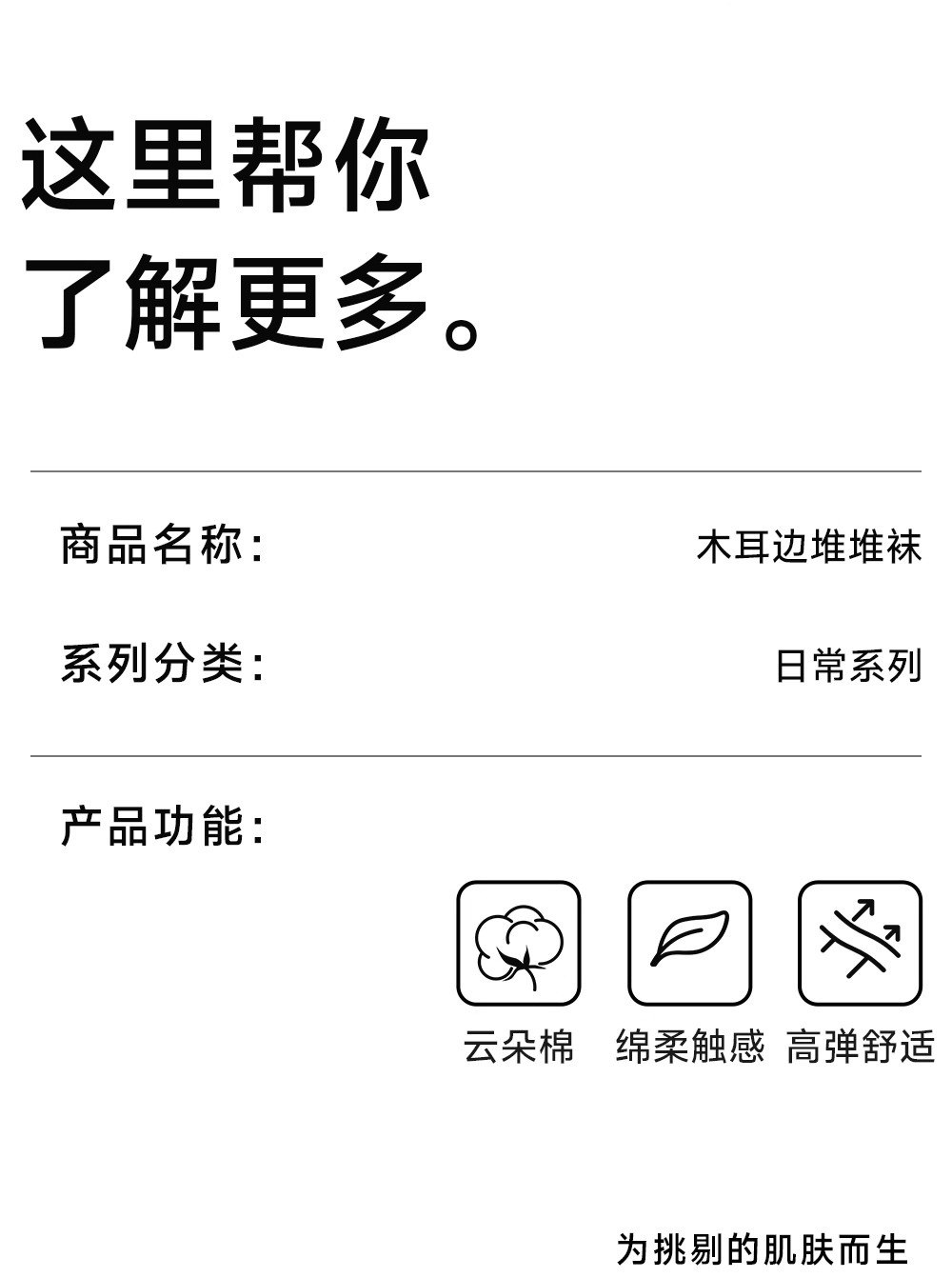 这里帮你
了解更多。

商品名称: 木耳边堆堆袜

系列分类: 日常系列

产品功能:

云朵棉 绵柔触感 高弹舒适

为挑剔的肌肤而生