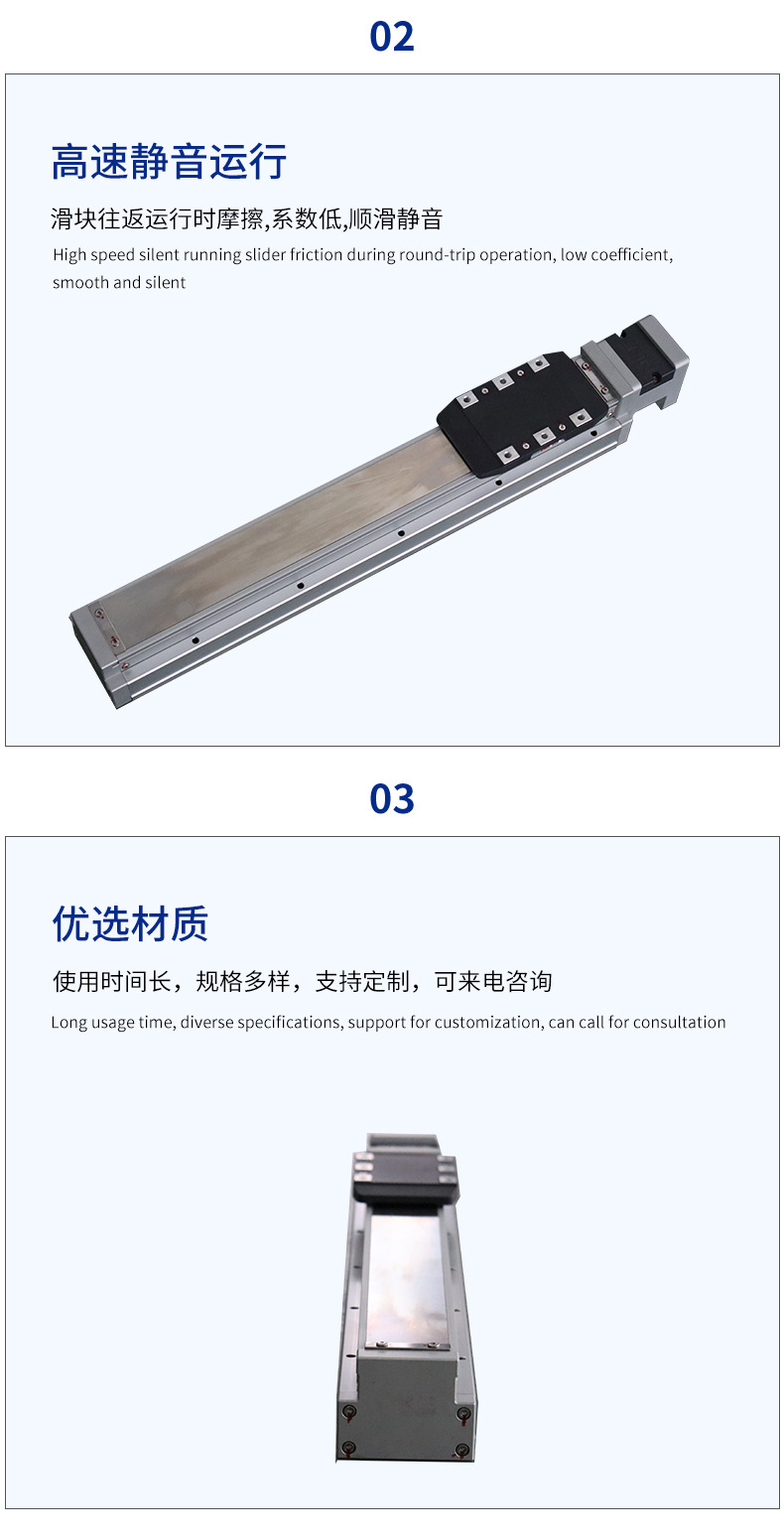 02

高速静音运行

滑块往返运行时摩擦,系数低,顺滑静音

High speed silent running slider friction during round-trip operation, low coefficient, smooth and silent

03

优选材质

使用时间长，规格多样，支持定制，可来电咨询

Long usage time, diverse specifications, support for customization, can call for consultation