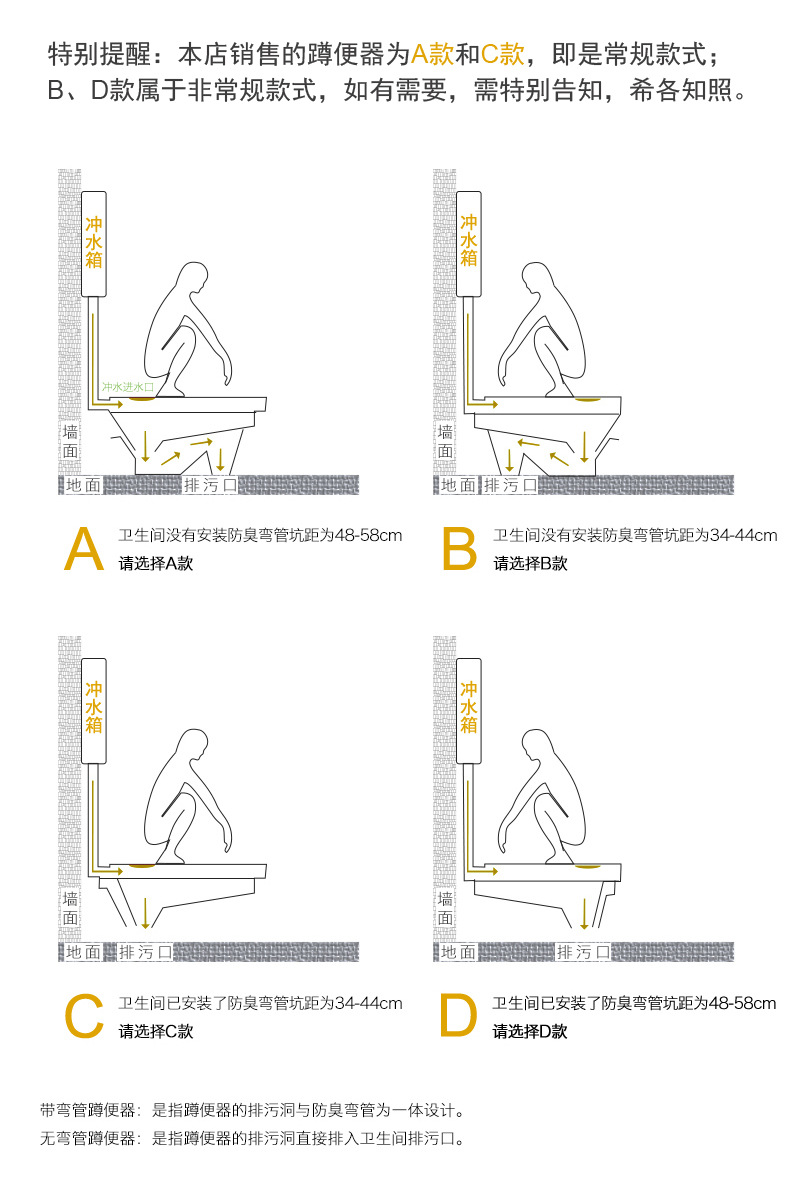 特别提醒：本店销售的蹲便器为A款和C款，即是常规款式；B、D款属于非常规款式，如有需要，需特别告知，希各知照。

冲水箱
冲水进水口
墙面
地面
排污口

A 卫生间没有安装防臭弯管坑距为48-58cm
请选择A款

冲水箱
墙面
地面
排污口

B 卫生间没有安装防臭弯管坑距为34-44cm
请选择B款

冲水箱
墙面
地面
排污口

C 卫生间已安装了防臭弯管坑距为34-44cm
请选择C款

冲水箱
墙面
地面
排污口

D 卫生间已安装了防臭弯管坑距为48-58cm
请选择D款

带弯管蹲便器：是指蹲便器的排污洞与防臭弯管为一体设计。
无弯管蹲便器：是指蹲便器的排污洞直接排入卫生间排污口。