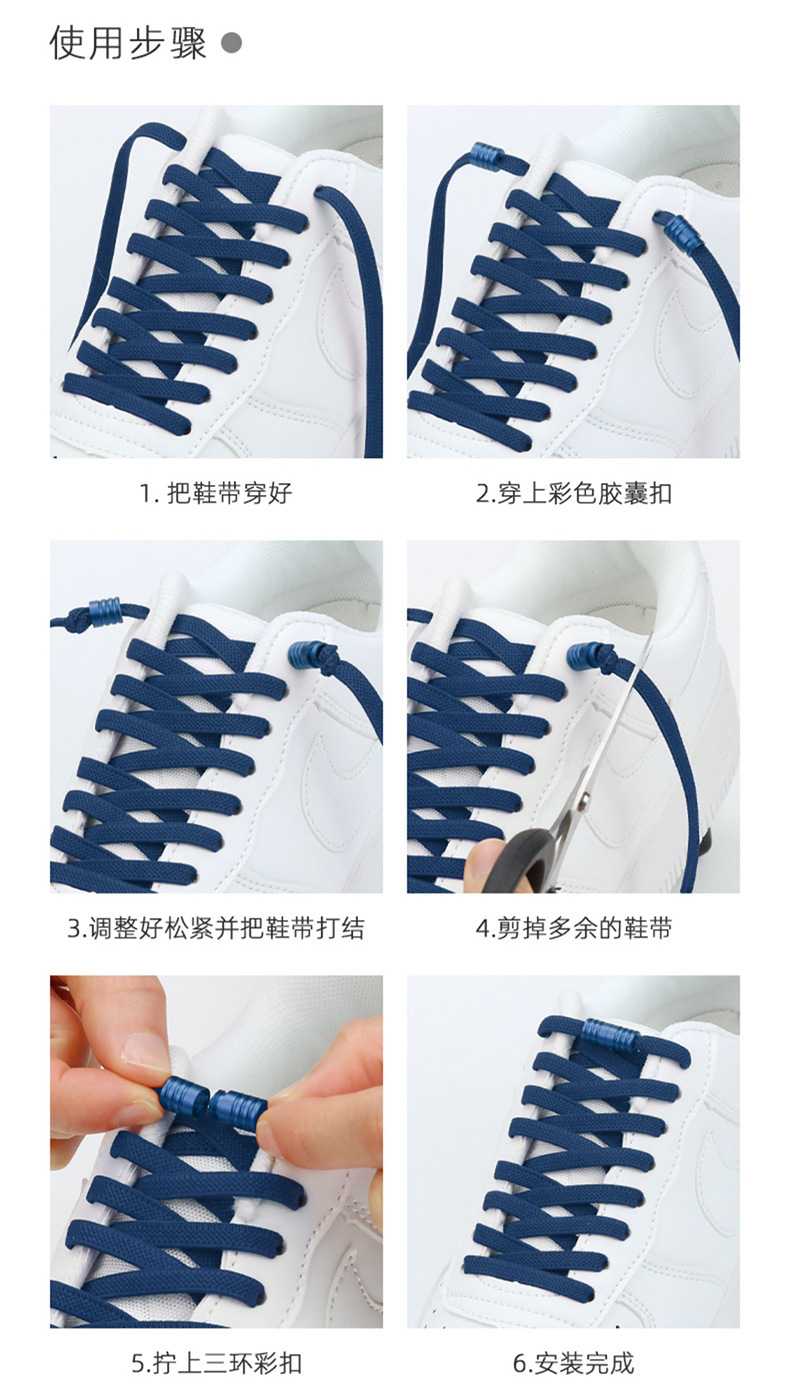 使用步骤

1. 把鞋带穿好

2.穿上彩色胶囊扣

3.调整好松紧并把鞋带打结

4.剪掉多余的鞋带

5.拧上三环彩扣

6.安装完成