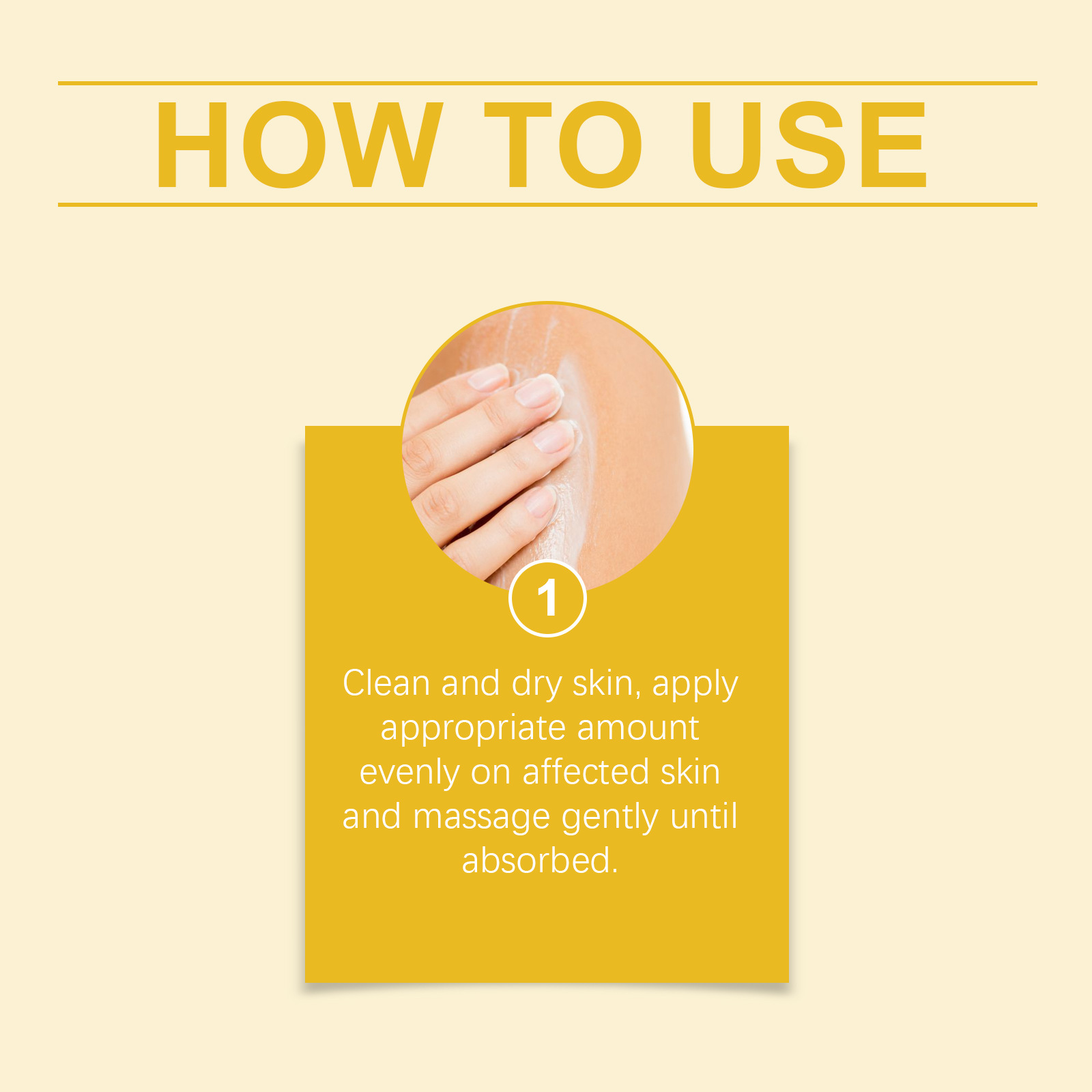 HOW TO USE

1

Clean and dry skin, apply appropriate amount evenly on affected skin and massage gently until absorbed.