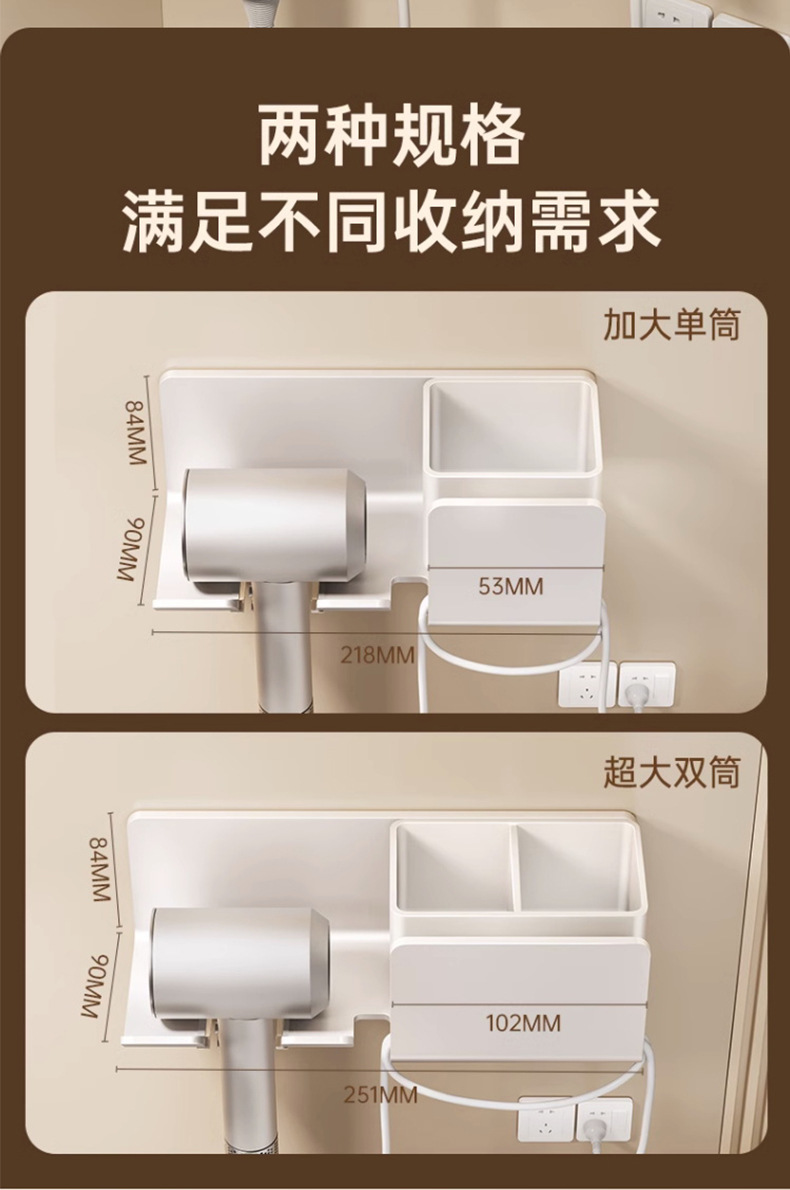 两种规格
满足不同收纳需求

加大单筒

84MM
90MM
53MM
218MM

超大双筒

84MM
90MM
102MM
251MM