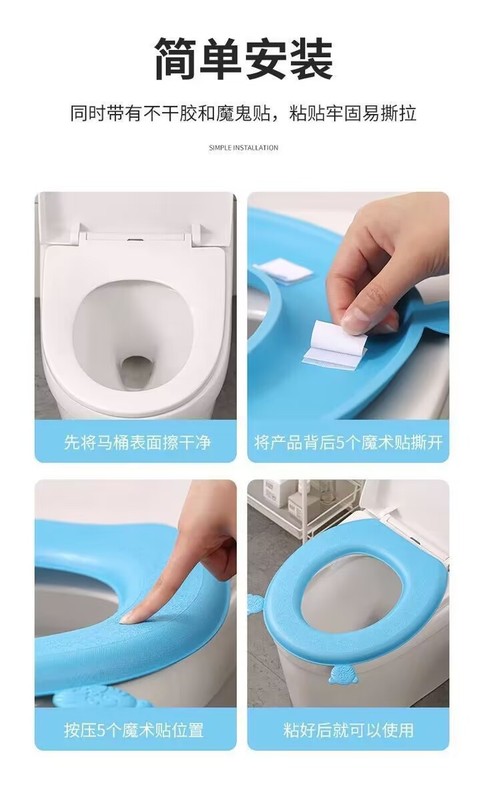 简单安装

同时带有不干胶和魔鬼贴，粘贴牢固易撕拉

SIMPLE INSTALLATION

先将马桶表面擦干净

将产品背后5个魔术贴撕开

按压5个魔术贴位置

粘好后就可以使用