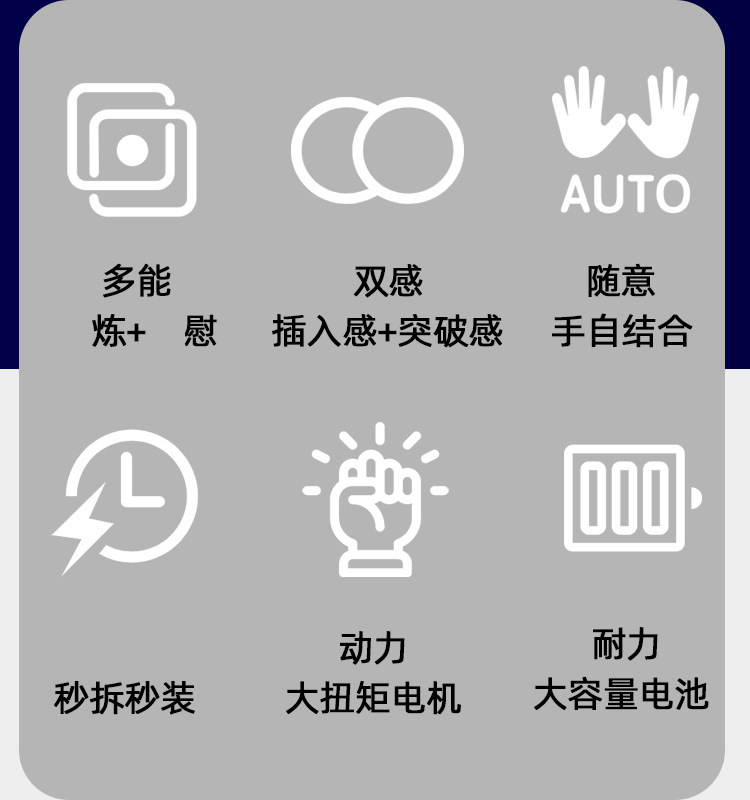 AUTO

多能
炼+ 慰

双感
插入感+突破感

随意
手自结合

秒拆秒装

动力
大扭矩电机

耐力
大容量电池