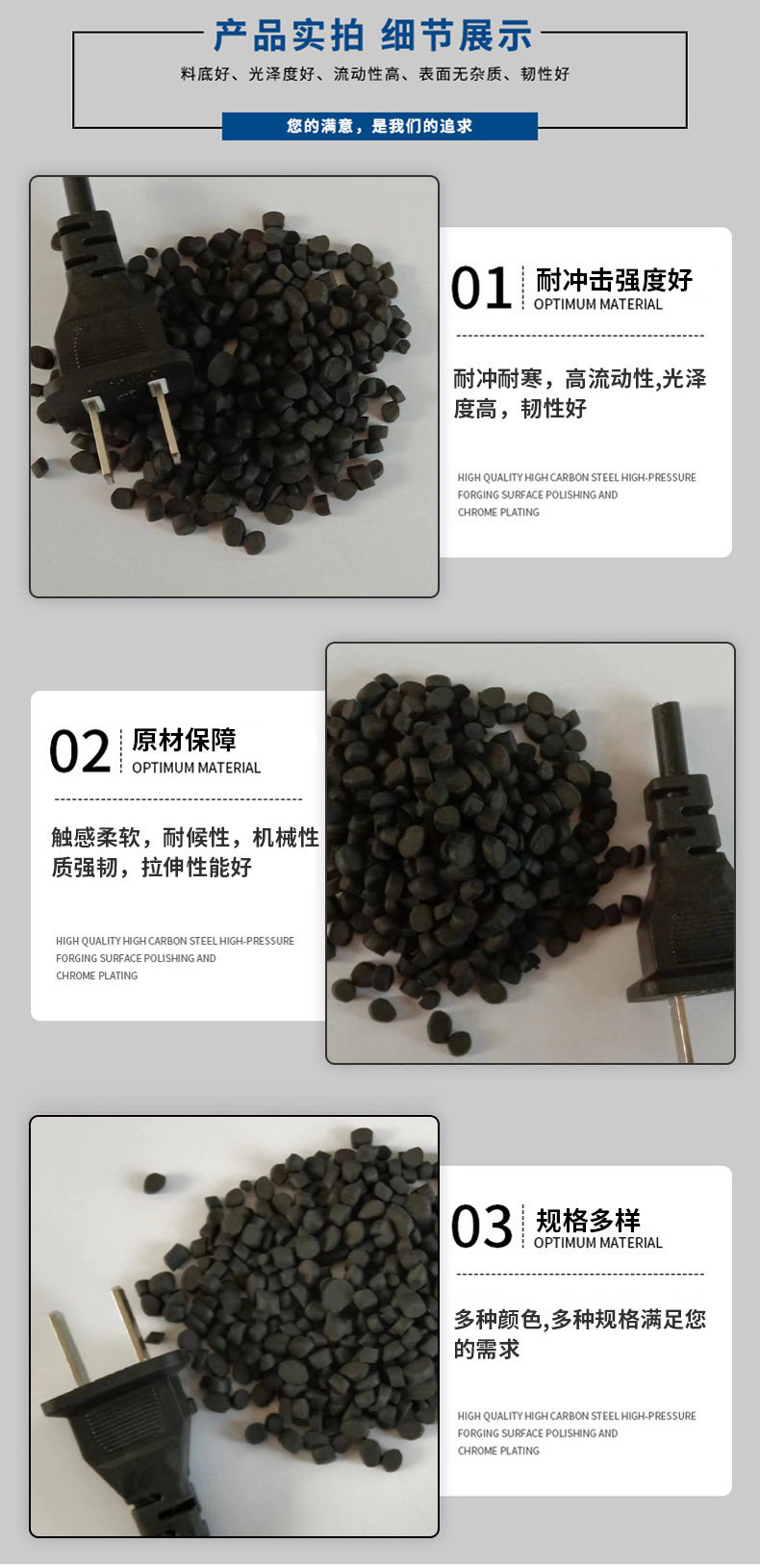 产品实拍 细节展示

料底好、光泽度好、流动性高、表面无杂质、韧性好

您的满意，是我们的追求

01 耐冲击强度好
OPTIMUM MATERIAL

耐冲耐寒，高流动性,光泽度高，韧性好

HIGH QUALITY HIGH CARBON STEEL HIGH-PRESSURE FORGING SURFACE POLISHING AND CHROME PLATING

02 原材保障
OPTIMUM MATERIAL

触感柔软，耐候性，机械性质强韧，拉伸性能好

HIGH QUALITY HIGH CARBON STEEL HIGH-PRESSURE FORGING SURFACE POLISHING AND CHROME PLATING

03 规格多样
OPTIMUM MATERIAL

多种颜色,多种规格满足您的需求

HIGH QUALITY HIGH CARBON STEEL HIGH-PRESSURE FORGING SURFACE POLISHING AND CHROME PLATING