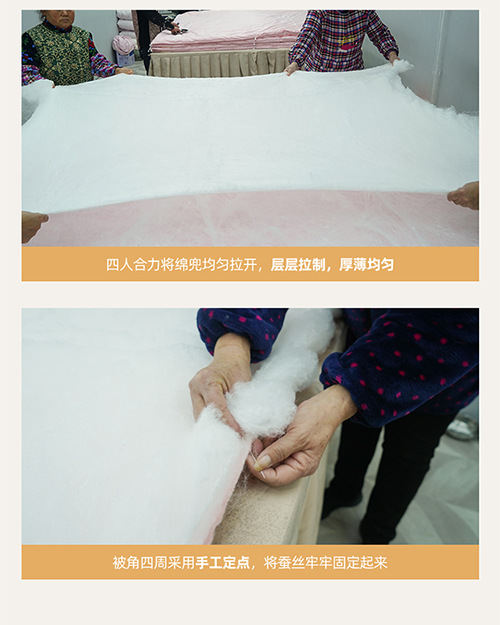 四人合力将绵兜均匀拉开，层层拉制，厚薄均匀

被角四周采用手工定点，将蚕丝牢牢固定起来