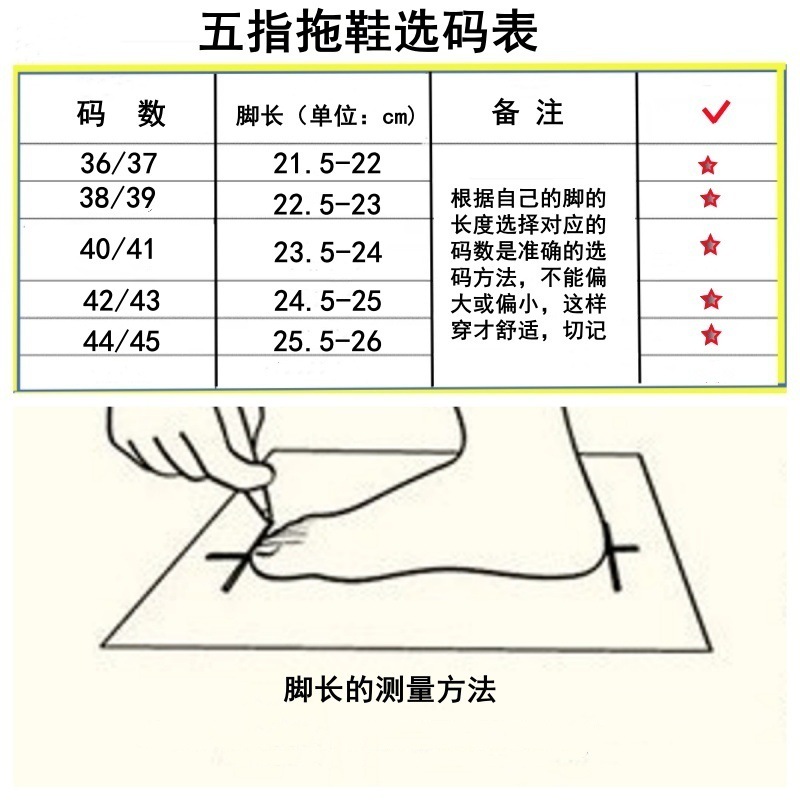 五指拖鞋选码表

| 码 数 | 脚长（单位：cm） | 备 注 | ✓ |
|---|---|---|---|
| 36/37 | 21.5-22 | 根据自己的脚的长度选择对应的码数是准确的选码方法，不能偏大或偏小，这样穿才舒适，切记 | ★ |
| 38/39 | 22.5-23 | | ★ |
| 40/41 | 23.5-24 | | ★ |
| 42/43 | 24.5-25 | | ★ |
| 44/45 | 25.5-26 | | ★ |
| | | | |

脚长的测量方法