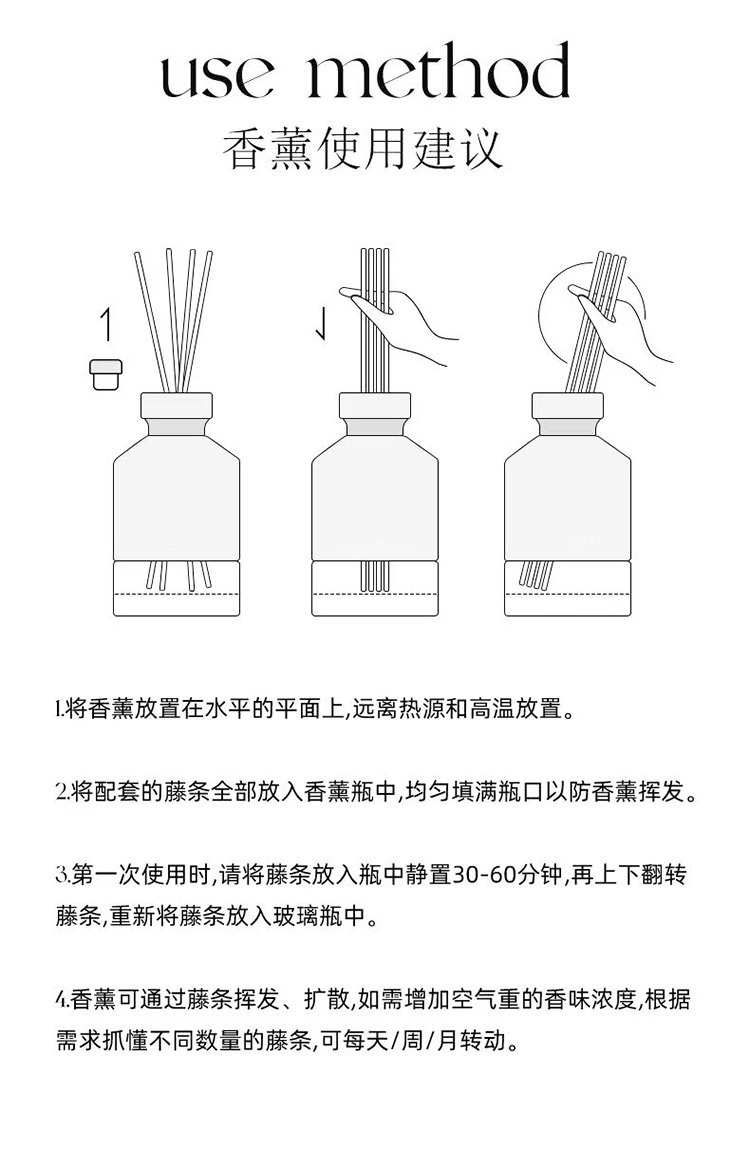 use method
香薰使用建议

1.将香薰放置在水平的平面上,远离热源和高温放置。

2.将配套的藤条全部放入香薰瓶中,均匀填满瓶口以防香薰挥发。

3.第一次使用时,请将藤条放入瓶中静置30-60分钟,再上下翻转藤条,重新将藤条放入玻璃瓶中。

4.香薰可通过藤条挥发、扩散,如需增加空气重的香味浓度,根据需求抓懂不同数量的藤条,可每天/周/月转动。