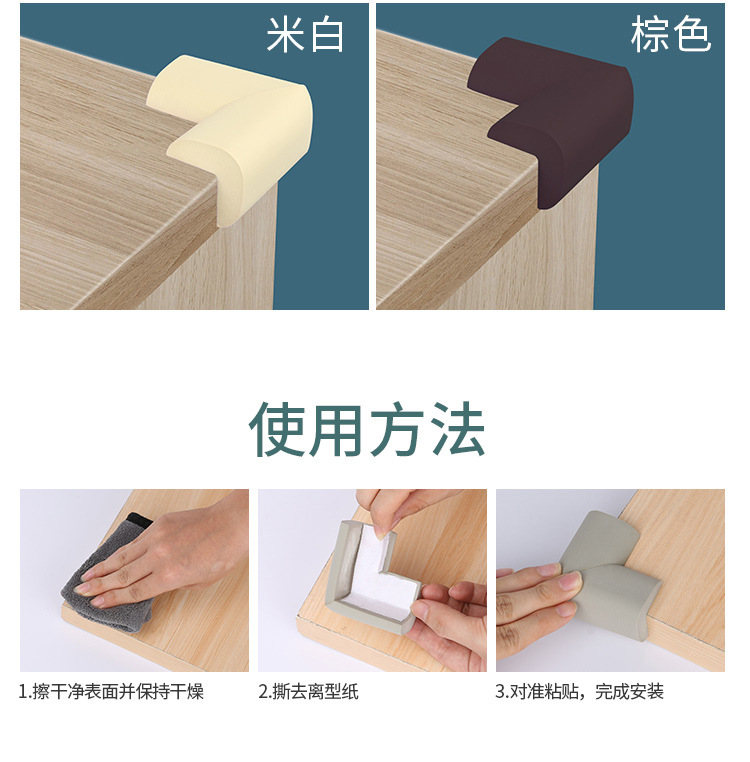 米白

棕色

使用方法

1.擦干净表面并保持干燥

2.撕去离型纸

3.对准粘贴，完成安装