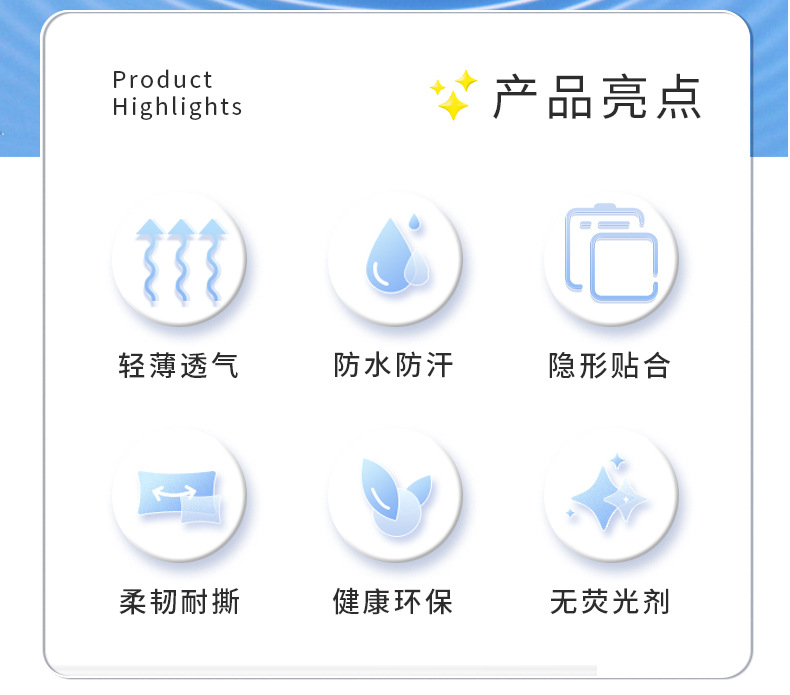 Product
Highlights

产品亮点

轻薄透气

防水防汗

隐形贴合

柔韧耐撕

健康环保

无荧光剂