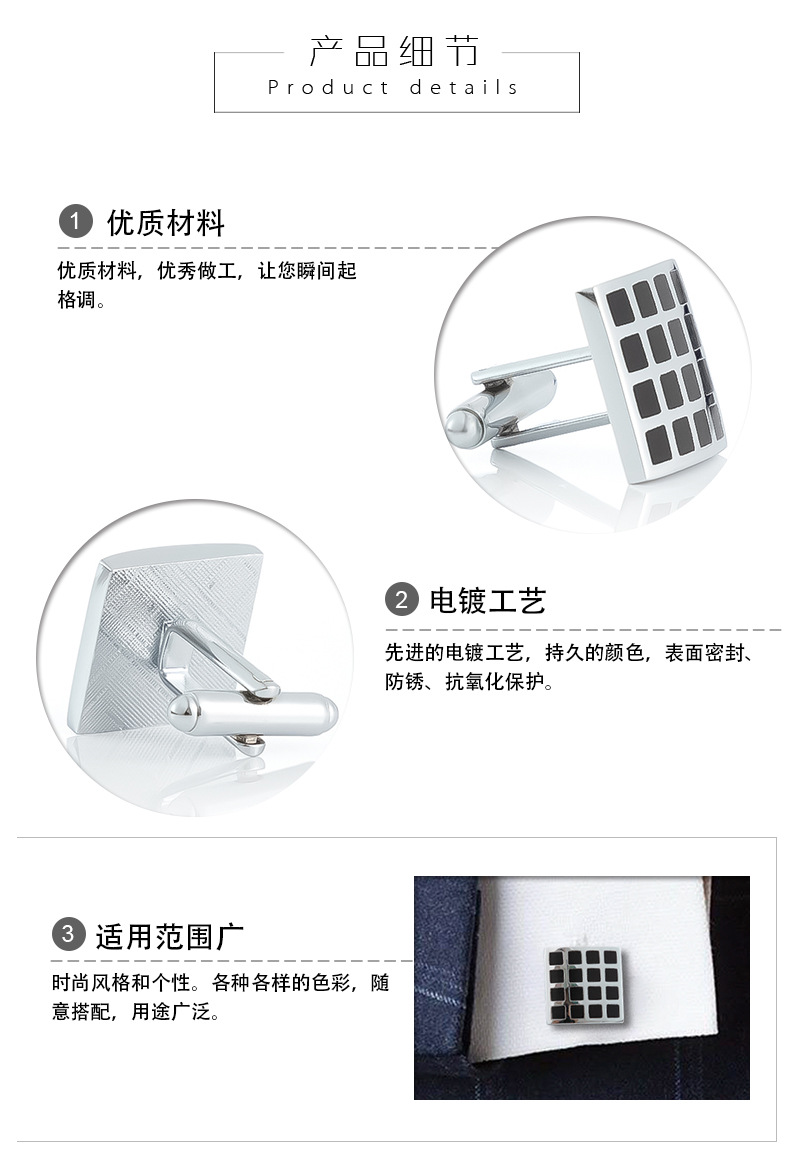 产品细节
Product details

1 优质材料

优质材料，优秀做工，让您瞬间起格调。

2 电镀工艺

先进的电镀工艺，持久的颜色，表面密封、防锈、抗氧化保护。

3 适用范围广

时尚风格和个性。各种各样的色彩，随意搭配，用途广泛。