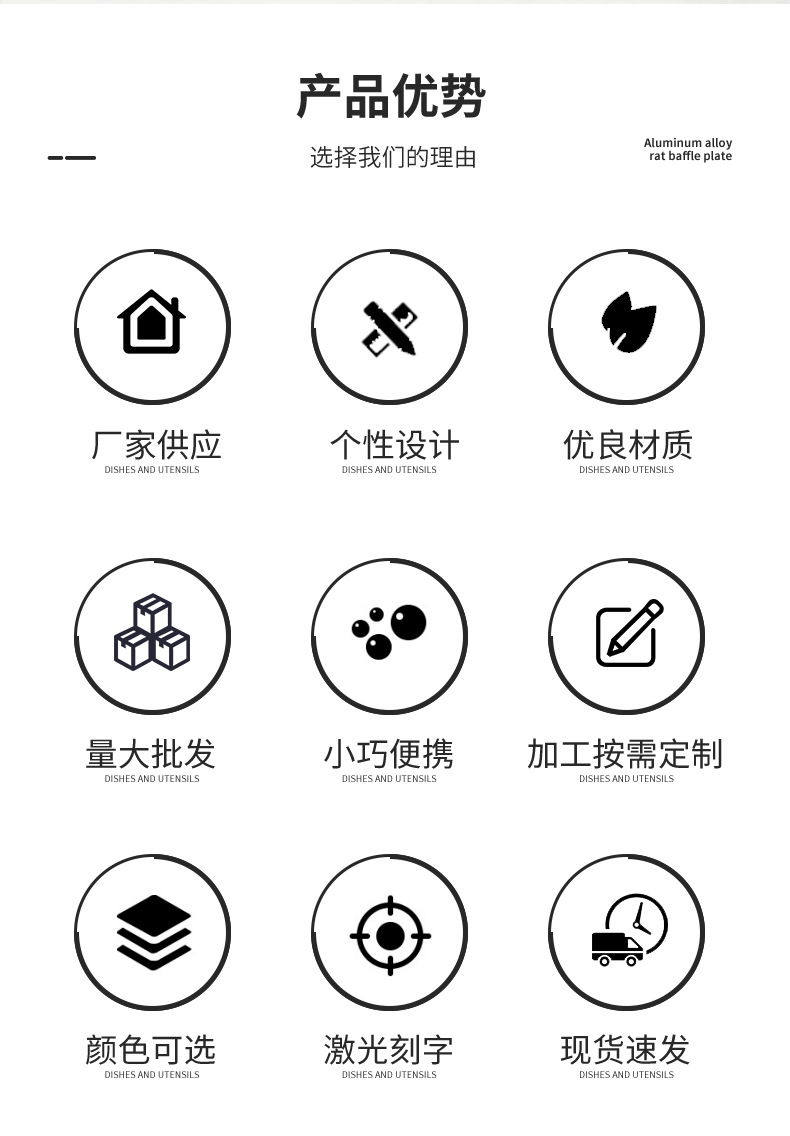 产品优势

选择我们的理由

Aluminum alloy
rat baffle plate

厂家供应
DISHES AND UTENSILS

个性设计
DISHES AND UTENSILS

优良材质
DISHES AND UTENSILS

量大批发
DISHES AND UTENSILS

小巧便携
DISHES AND UTENSILS

加工按需定制
DISHES AND UTENSILS

颜色可选
DISHES AND UTENSILS

激光刻字
DISHES AND UTENSILS

现货速发
DISHES AND UTENSILS