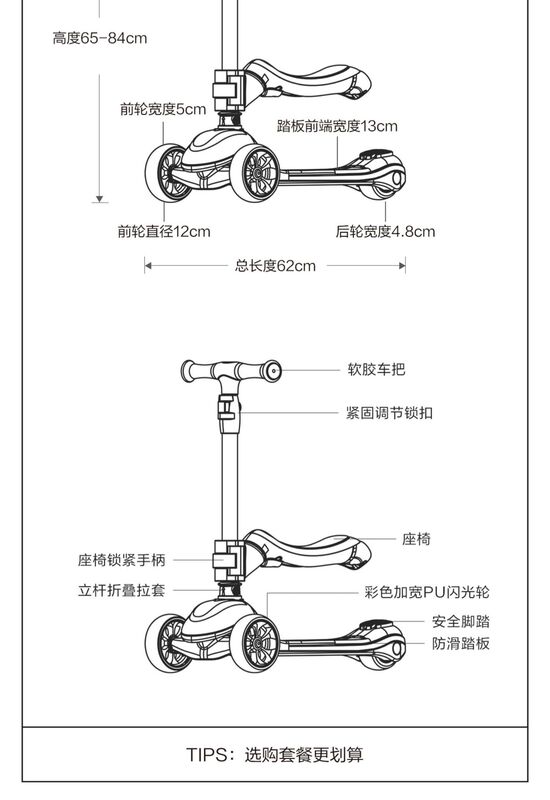 高度65-84cm

前轮宽度5cm

踏板前端宽度13cm

前轮直径12cm

后轮宽度4.8cm

总长度62cm

软胶车把

紧固调节锁扣

座椅

座椅锁紧手柄

立杆折叠拉套

彩色加宽PU闪光轮

安全脚踏

防滑踏板

TIPS：选购套餐更划算