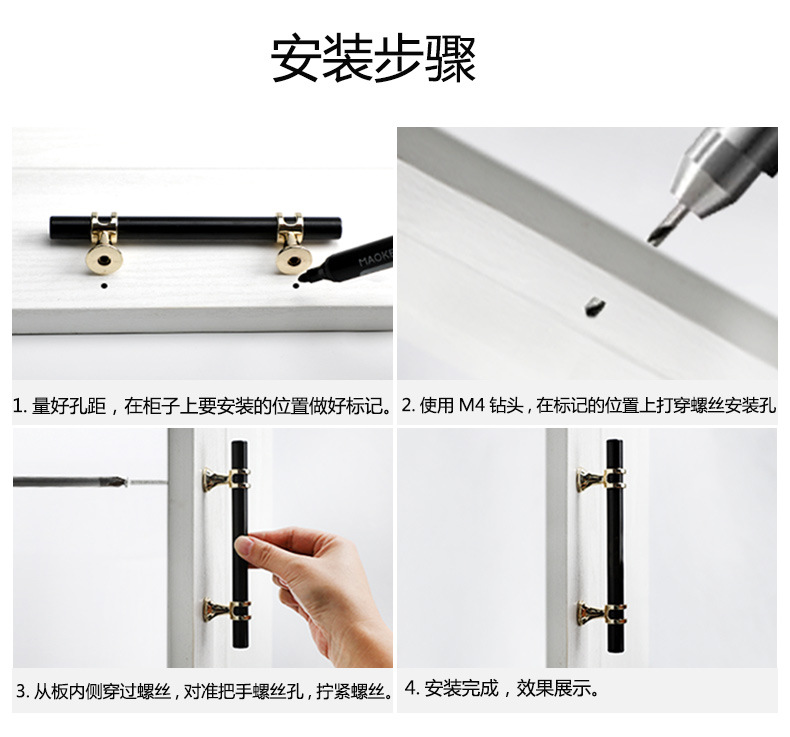 安装步骤

MAOKE

1. 量好孔距，在柜子上要安装的位置做好标记。

2. 使用 M4 钻头，在标记的位置上打穿螺丝安装孔

3. 从板内侧穿过螺丝，对准把手螺丝孔，拧紧螺丝。

4. 安装完成，效果展示。