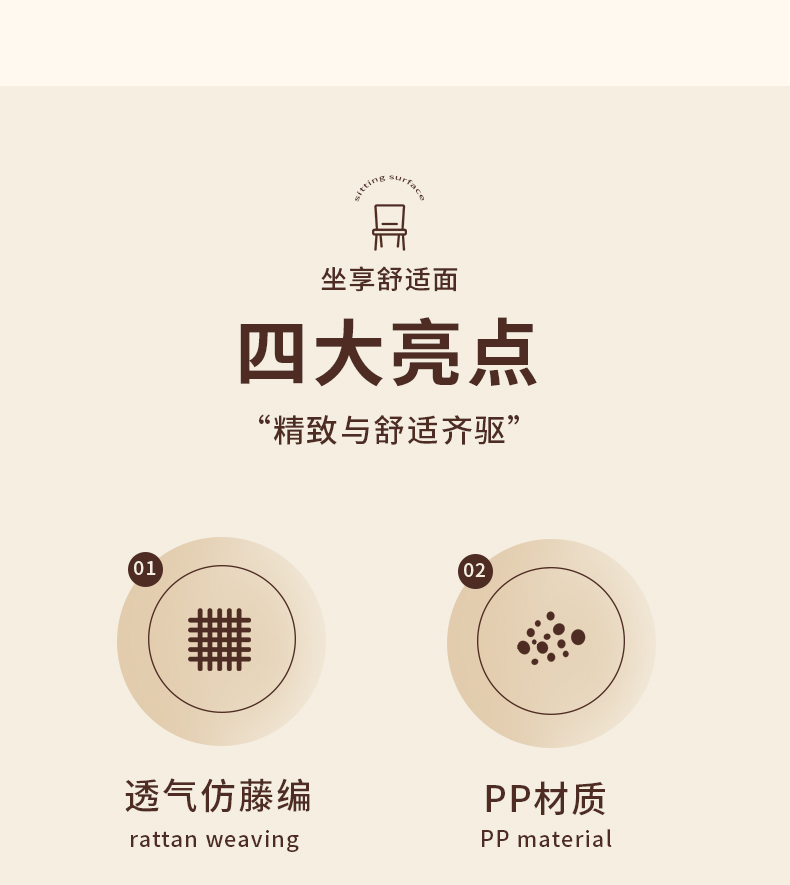 sitting surface

坐享舒适面

四大亮点

“精致与舒适齐驱”

01

透气仿藤编
rattan weaving

02

PP材质
PP material