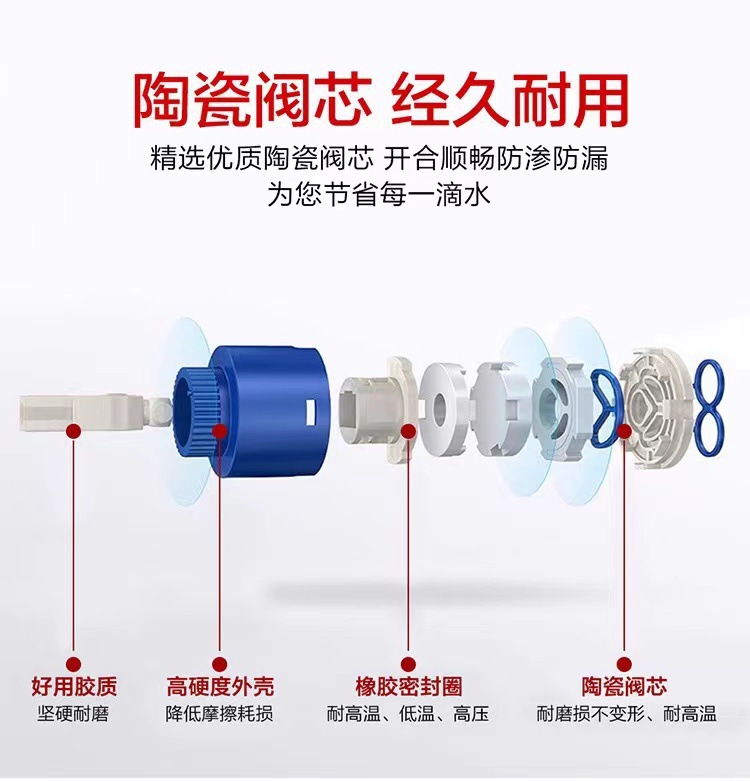 陶瓷阀芯 经久耐用

精选优质陶瓷阀芯 开合顺畅防渗防漏
为您节省每一滴水

好用胶质
坚硬耐磨

高硬度外壳
降低摩擦耗损

橡胶密封圈
耐高温、低温、高压

陶瓷阀芯
耐磨损不变形、耐高温