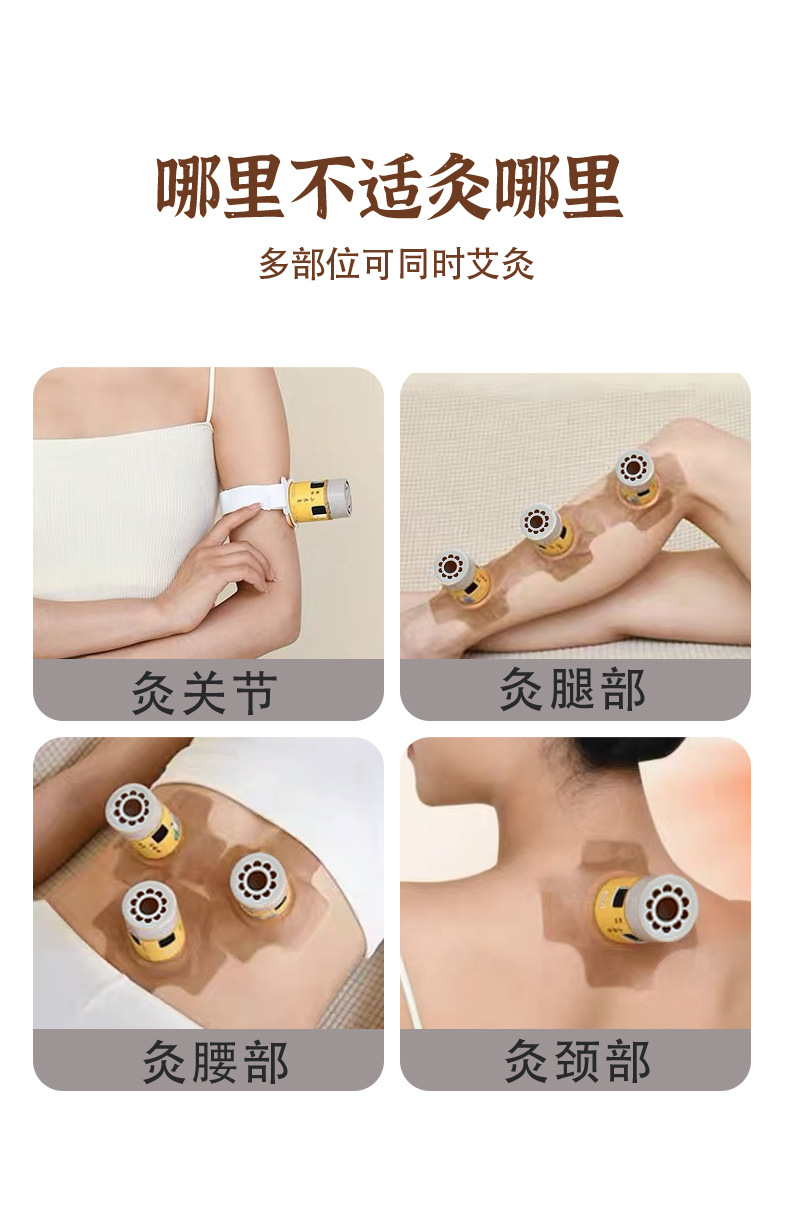 哪里不适灸哪里

多部位可同时艾灸

灸关节

灸腿部

灸腰部

灸颈部