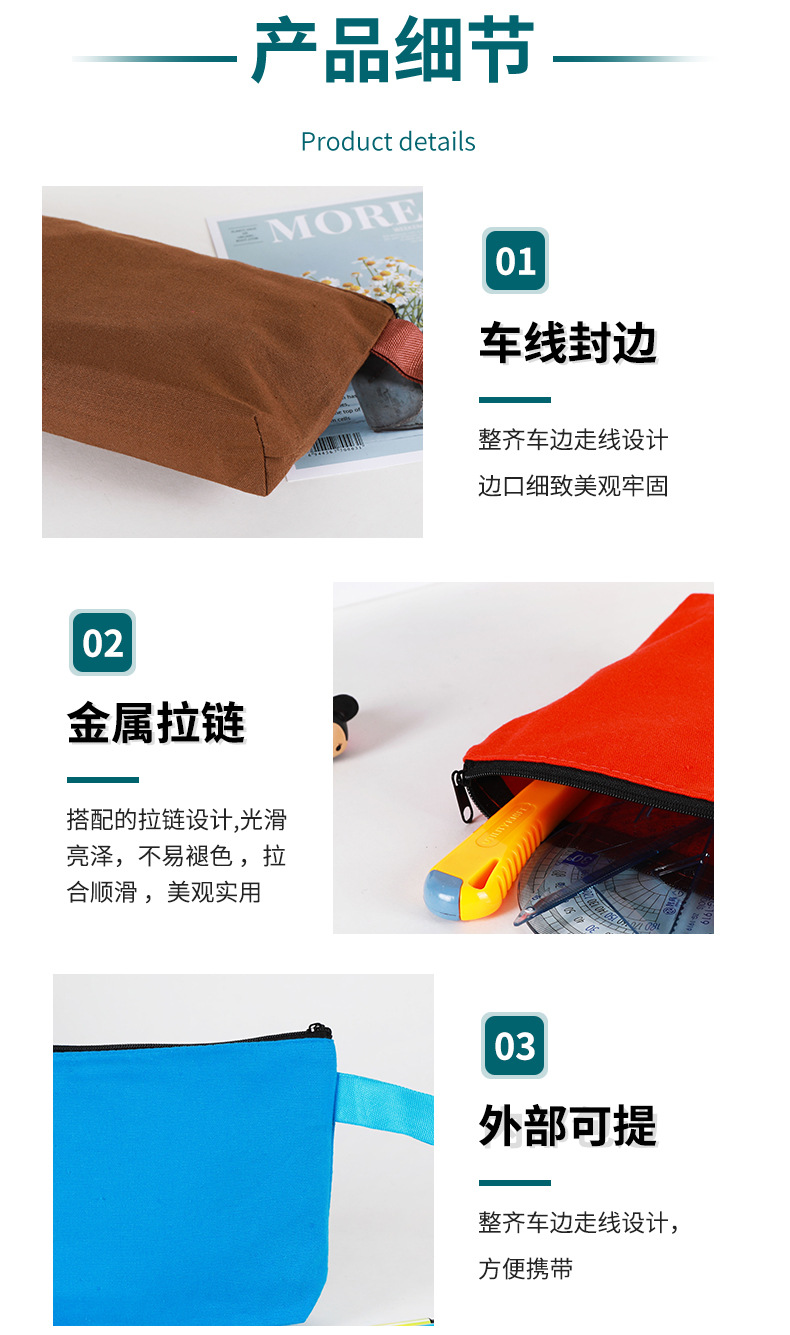 产品细节

Product details

MORE

01

车线封边

整齐车边走线设计

边口细致美观牢固

02

金属拉链

搭配的拉链设计,光滑亮泽，不易褪色，拉合顺滑，美观实用

03

外部可提

整齐车边走线设计，

方便携带