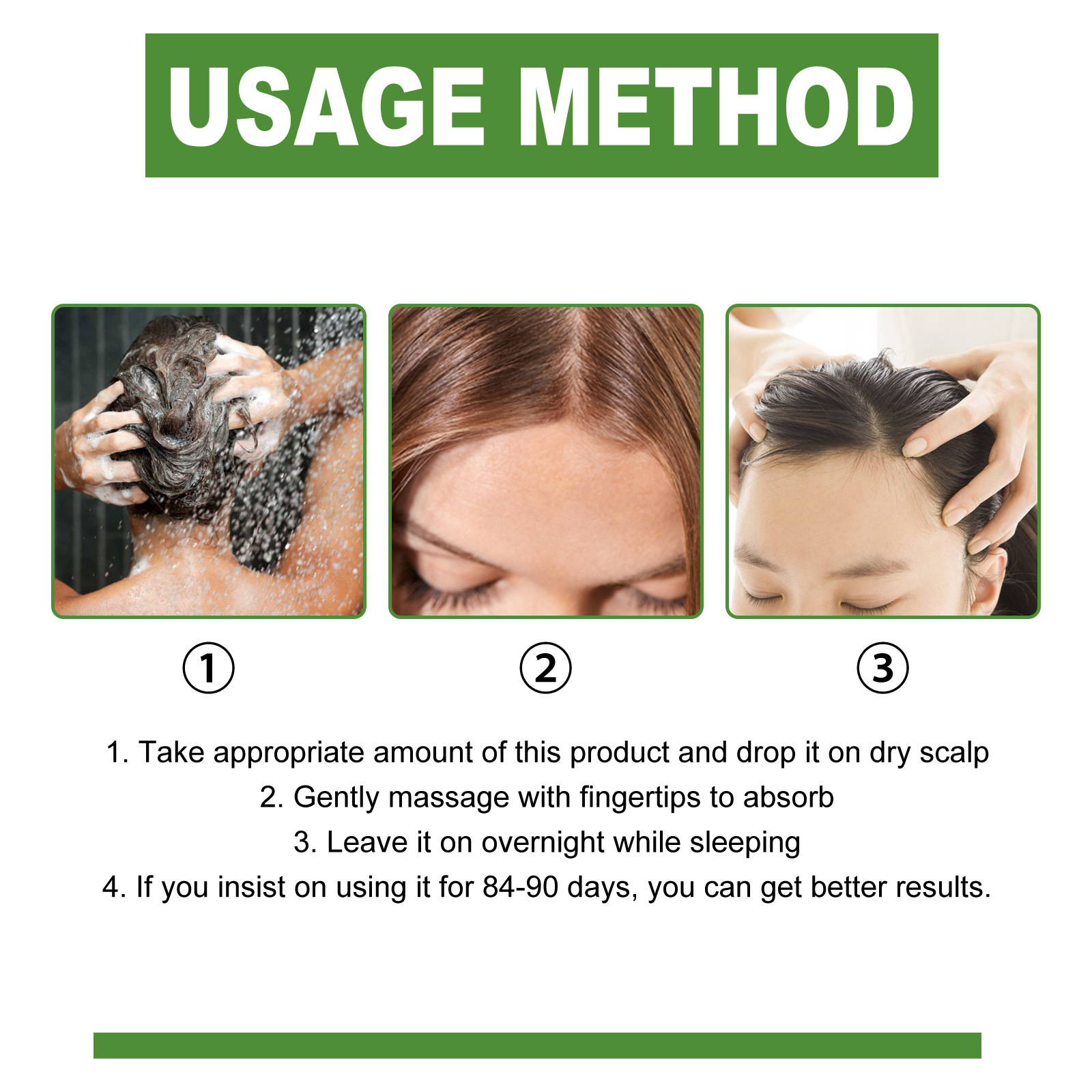 USAGE METHOD

①

②

③

1. Take appropriate amount of this product and drop it on dry scalp
2. Gently massage with fingertips to absorb
3. Leave it on overnight while sleeping
4. If you insist on using it for 84-90 days, you can get better results.