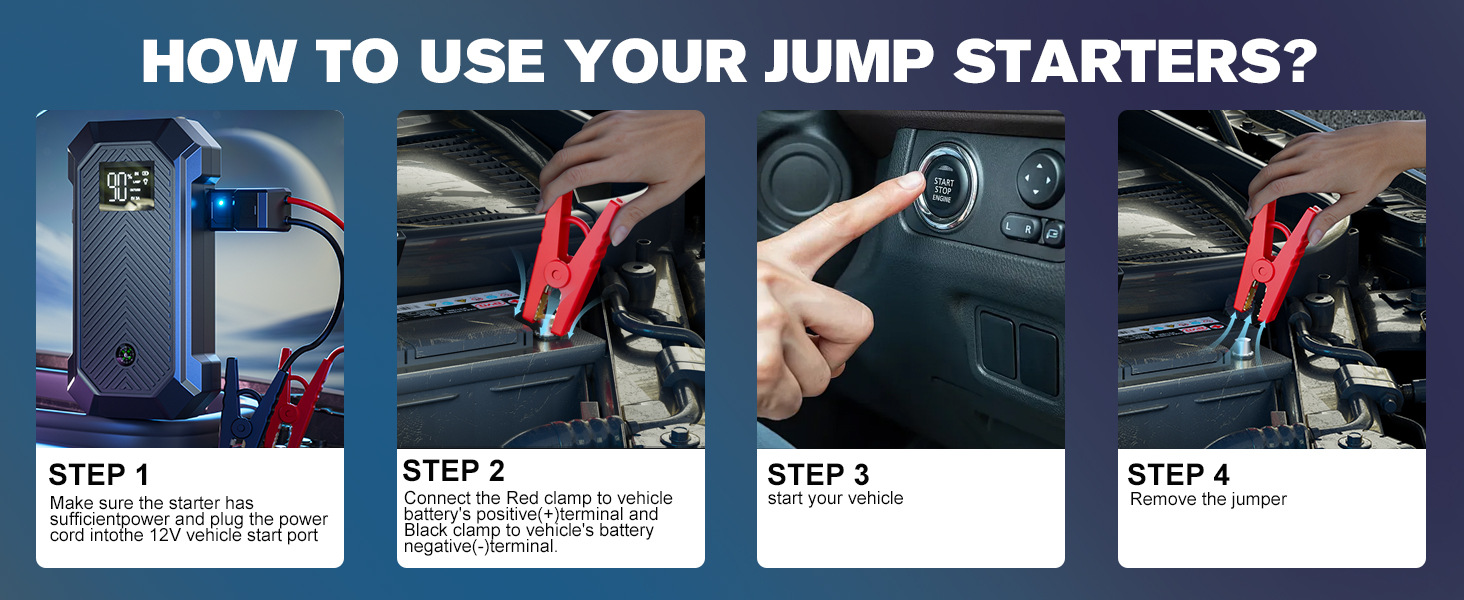 HOW TO USE YOUR JUMP STARTERS?

90

STEP 1
Make sure the starter has sufficientpower and plug the power cord intothe 12V vehicle start port

STEP 2
Connect the Red clamp to vehicle battery's positive(+)terminal and Black clamp to vehicle's battery negative(-)terminal.

START STOP ENGINE

L R

STEP 3
start your vehicle

STEP 4
Remove the jumper