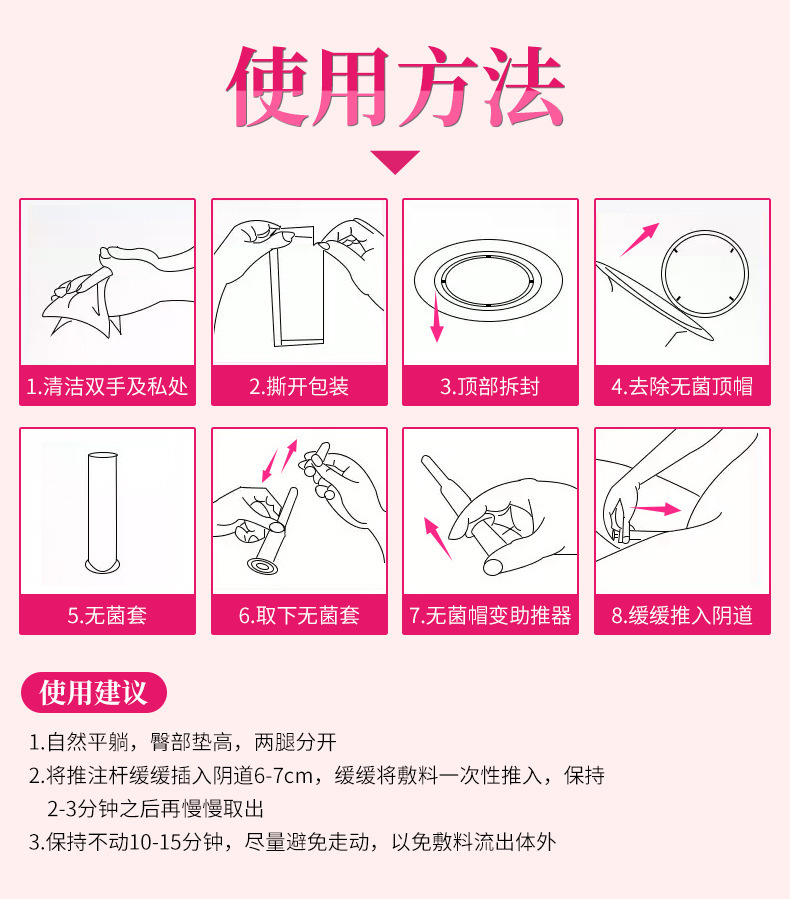 使用方法

1.清洁双手及私处

2.撕开包装

3.顶部拆封

4.去除无菌顶帽

5.无菌套

6.取下无菌套

7.无菌帽变助推器

8.缓缓推入阴道

使用建议

1.自然平躺，臀部垫高，两腿分开
2.将推注杆缓缓插入阴道6-7cm，缓缓将敷料一次性推入，保持2-3分钟之后再慢慢取出
3.保持不动10-15分钟，尽量避免走动，以免敷料流出体外