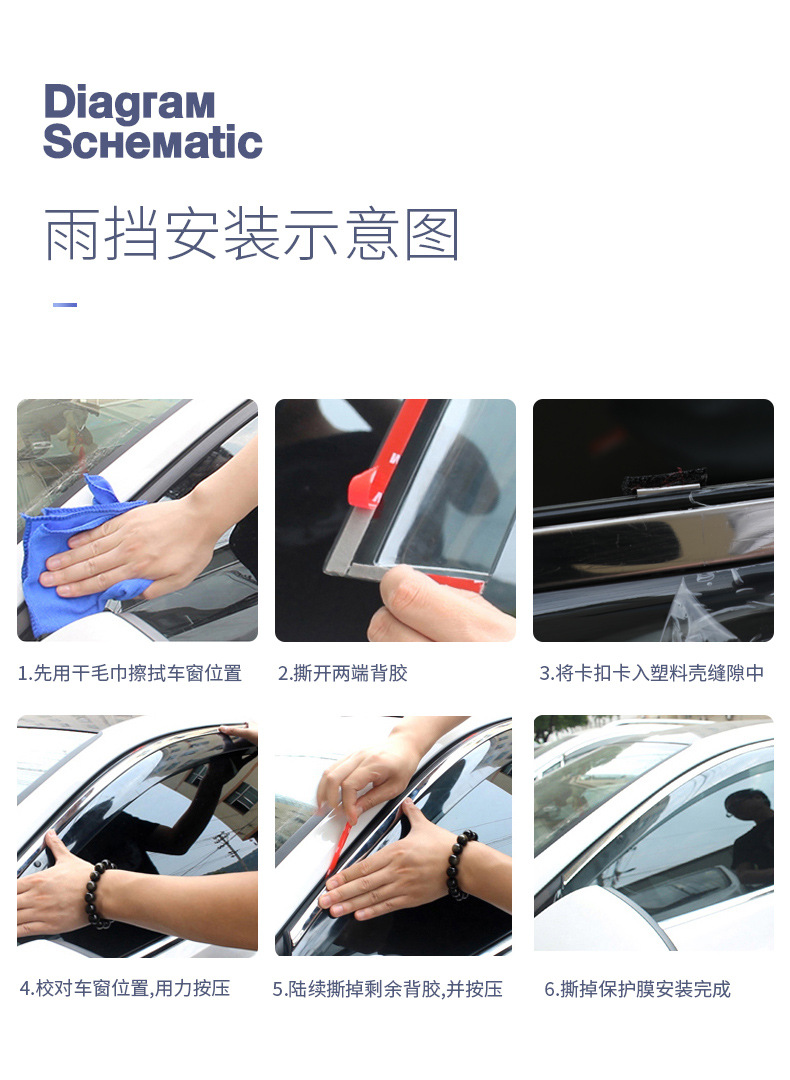 Diagram Schematic

雨挡安装示意图

1.先用干毛巾擦拭车窗位置

2.撕开两端背胶

3.将卡扣卡入塑料壳缝隙中

4.校对车窗位置,用力按压

5.陆续撕掉剩余背胶,并按压

6.撕掉保护膜安装完成