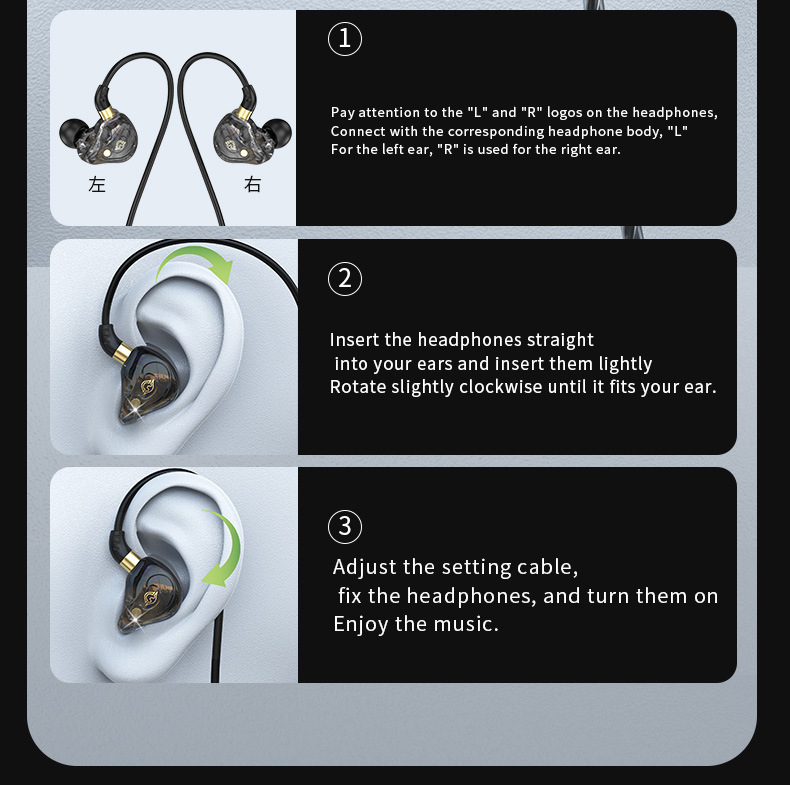 左

右

①

Pay attention to the "L" and "R" logos on the headphones, Connect with the corresponding headphone body, "L" For the left ear, "R" is used for the right ear.

②

Insert the headphones straight into your ears and insert them lightly Rotate slightly clockwise until it fits your ear.

③

Adjust the setting cable, fix the headphones, and turn them on Enjoy the music.