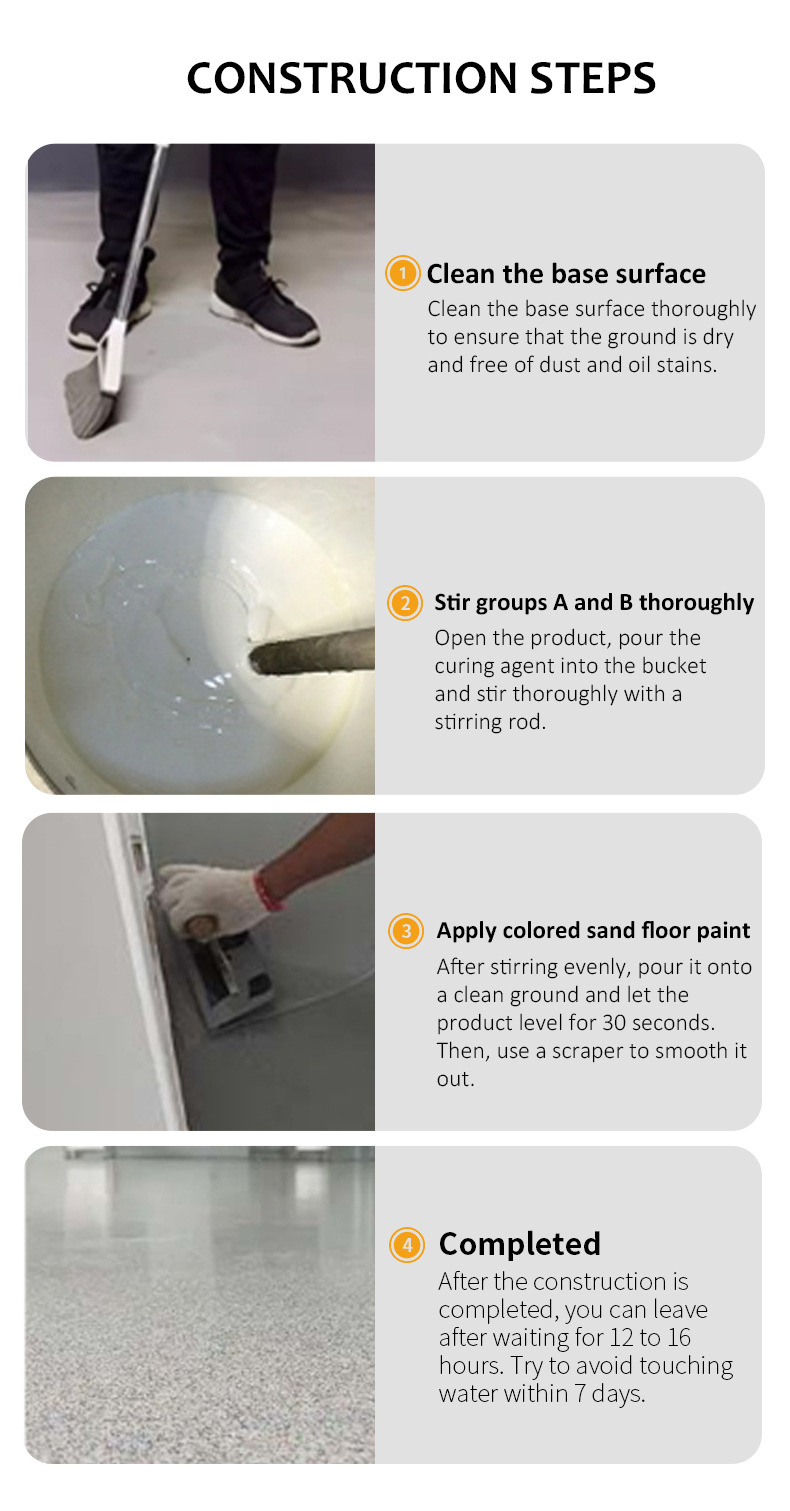 CONSTRUCTION STEPS

1 Clean the base surface

Clean the base surface thoroughly to ensure that the ground is dry and free of dust and oil stains.

2 Stir groups A and B thoroughly

Open the product, pour the curing agent into the bucket and stir thoroughly with a stirring rod.

3 Apply colored sand floor paint

After stirring evenly, pour it onto a clean ground and let the product level for 30 seconds. Then, use a scraper to smooth it out.

4 Completed

After the construction is completed, you can leave after waiting for 12 to 16 hours. Try to avoid touching water within 7 days.