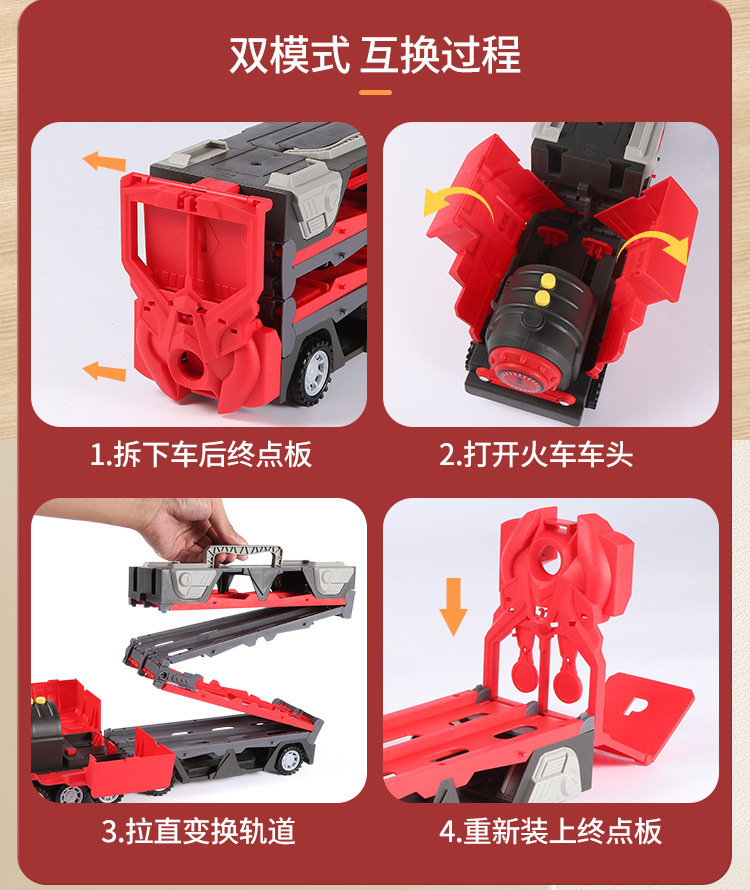 双模式 互换过程

1.拆下车后终点板

2.打开火车车头

3.拉直变换轨道

4.重新装上终点板