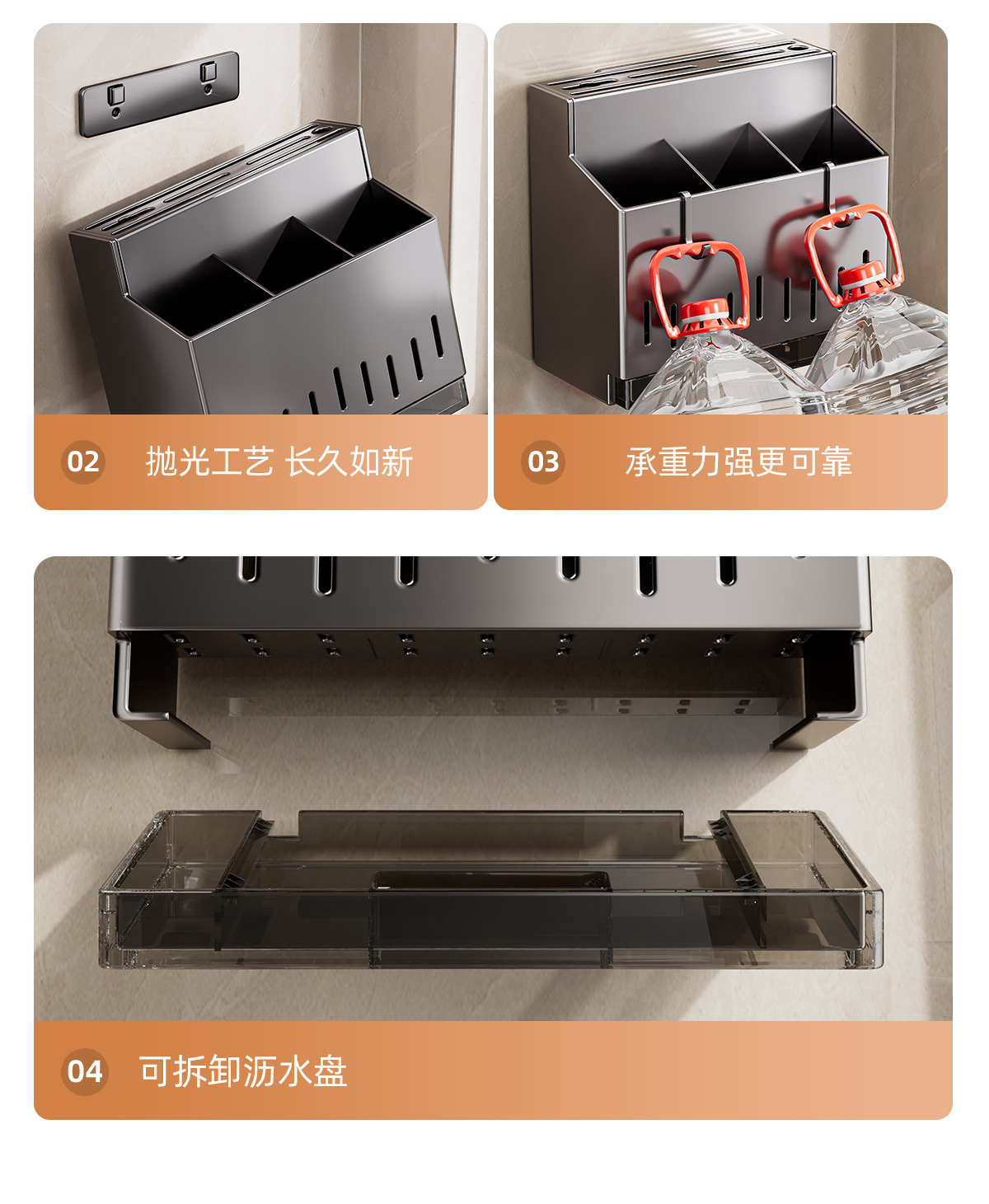 02 抛光工艺 长久如新

03 承重力强更可靠

04 可拆卸沥水盘