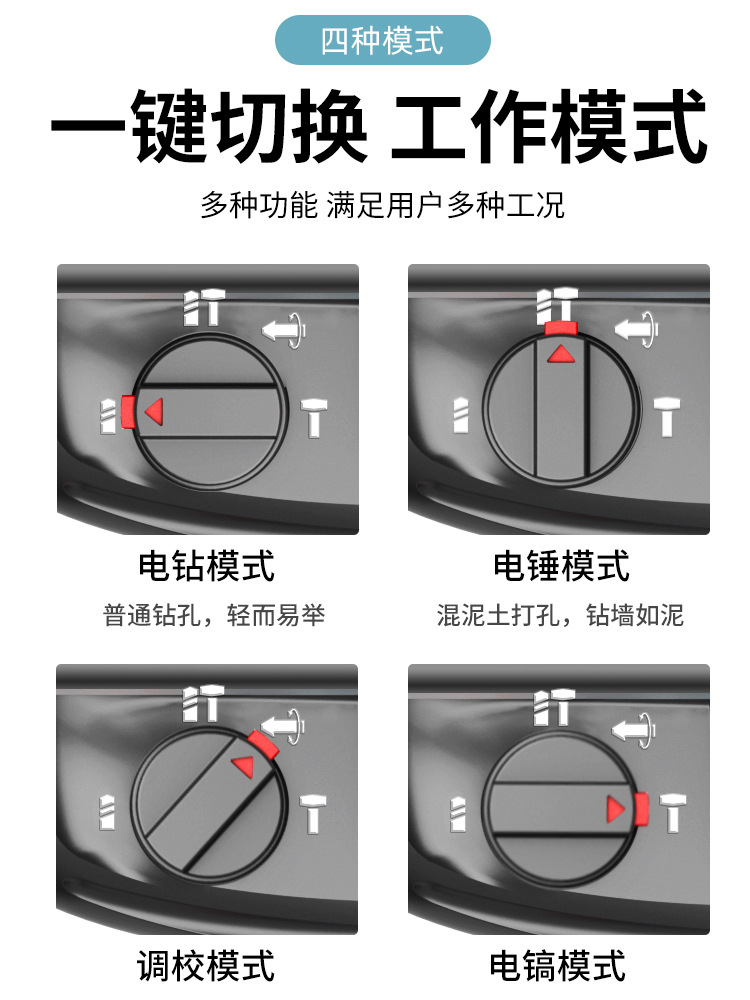 四种模式

一键切换 工作模式

多种功能 满足用户多种工况

电钻模式

普通钻孔，轻而易举

电锤模式

混泥土打孔，钻墙如泥

调校模式

电镐模式